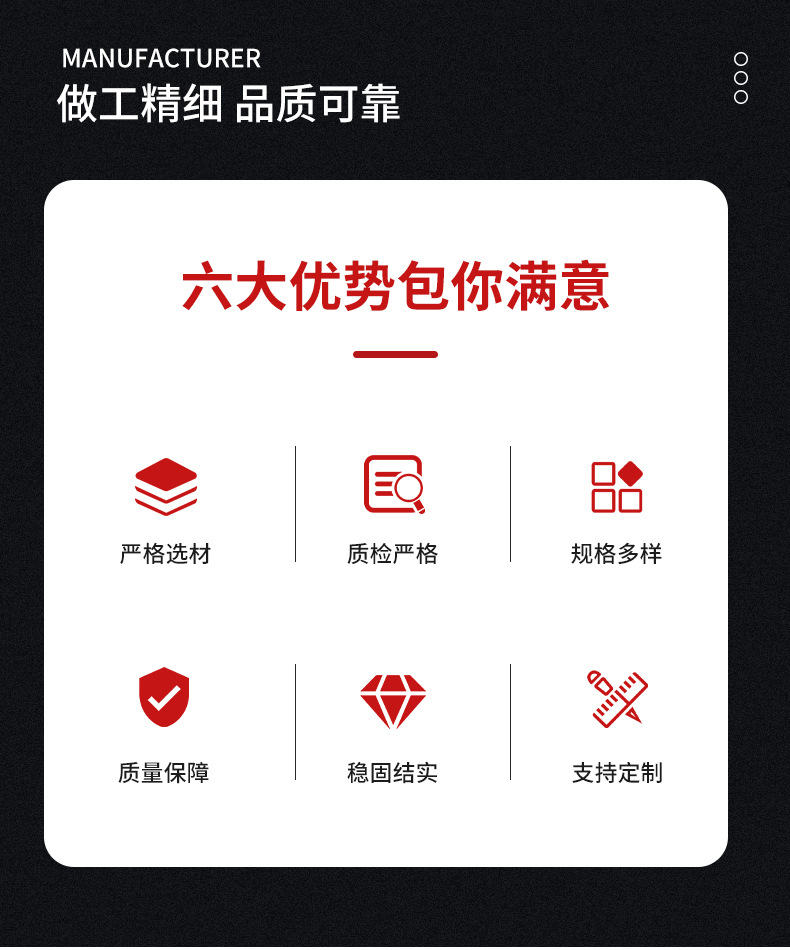 MANUFACTURER
做工精细 品质可靠

六大优势包你满意

严格选材

质检严格

规格多样

质量保障

稳固结实

支持定制