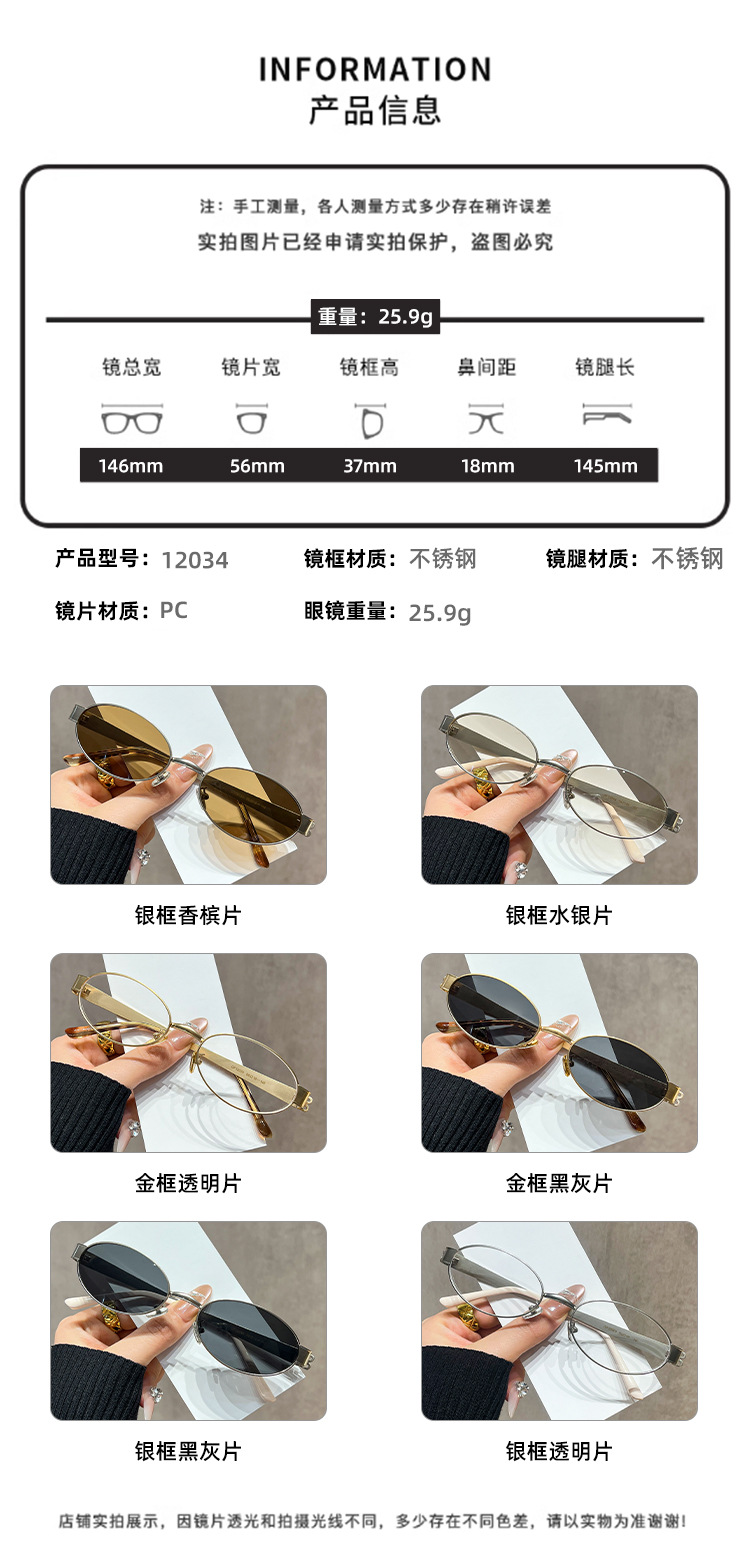 INFORMATION
产品信息

注：手工测量，各人测量方式多少存在稍许误差
实拍图片已经申请实拍保护，盗图必究

重量：25.9g

| 镜总宽 | 镜片宽 | 镜框高 | 鼻间距 | 镜腿长 |
|---|---|---|---|---|
| 146mm | 56mm | 37mm | 18mm | 145mm |

产品型号：12034
镜框材质：不锈钢
镜腿材质：不锈钢
镜片材质：PC
眼镜重量：25.9g

银框香槟片
银框水银片
金框透明片
金框黑灰片
银框黑灰片
银框透明片

店铺实拍展示，因镜片透光和拍摄光线不同，多少存在不同色差，请以实物为准谢谢！