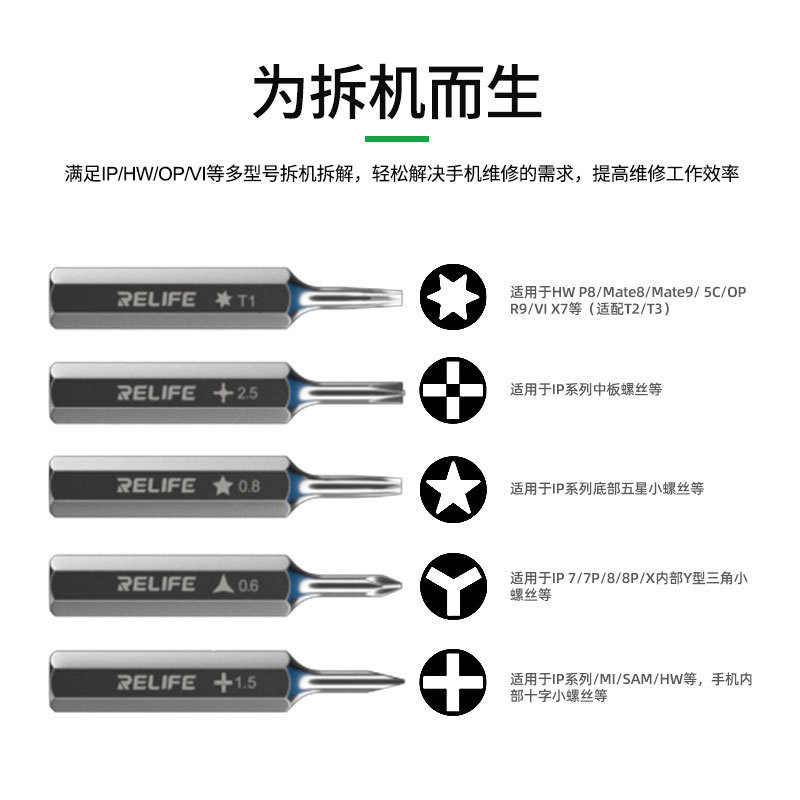 为拆机而生

满足IP/HW/OP/VI等多型号拆机拆解，轻松解决手机维修的需求，提高维修工作效率

RELIFE T1

适用于HW P8/Mate8/Mate9/ 5C/OP R9/VI X7等（适配T2/T3）

RELIFE 2.5

适用于IP系列中板螺丝等

RELIFE 0.8

适用于IP系列底部五星小螺丝等

RELIFE 0.6

适用于IP 7/7P/8/8P/X内部Y型三角小螺丝等

RELIFE 1.5

适用于IP系列/MI/SAM/HW等，手机内部十字小螺丝等