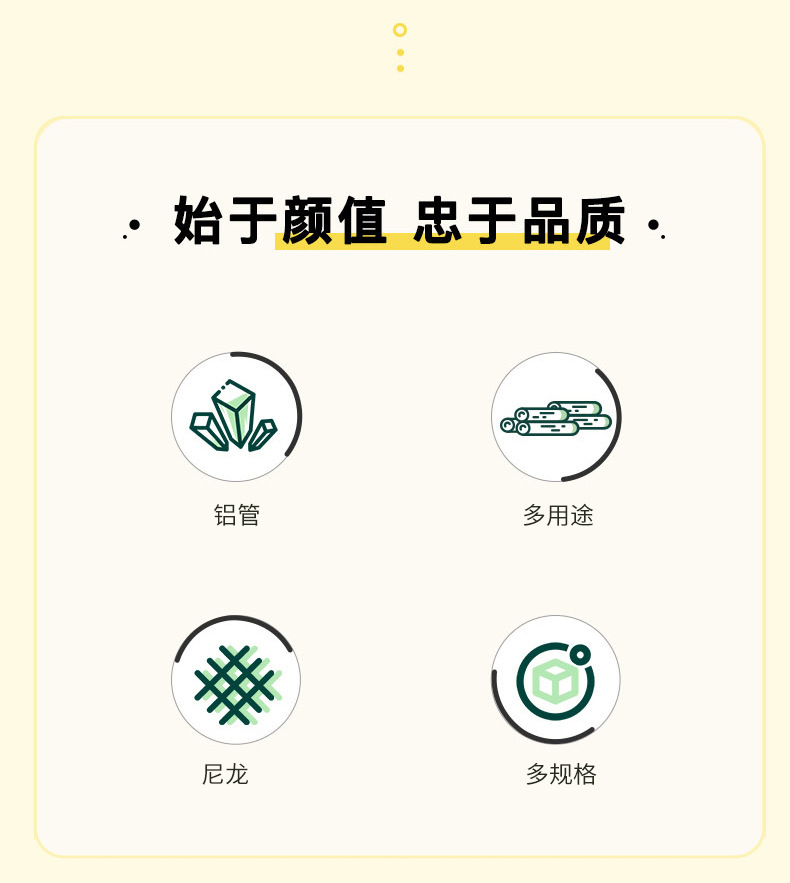 始于颜值 忠于品质

铝管

多用途

尼龙

多规格