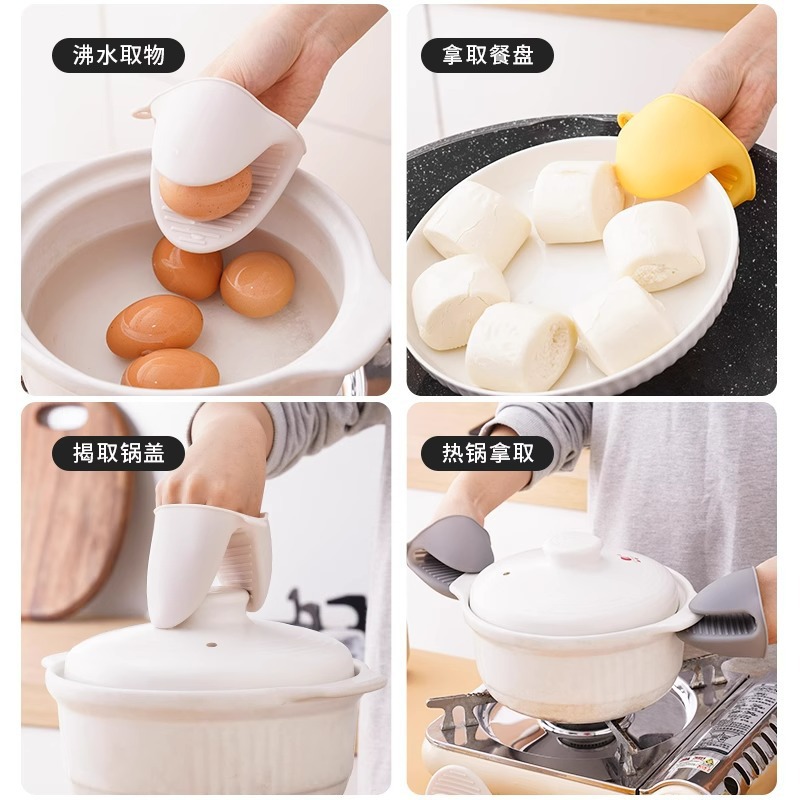 沸水取物

拿取餐盘

揭取锅盖

热锅拿取