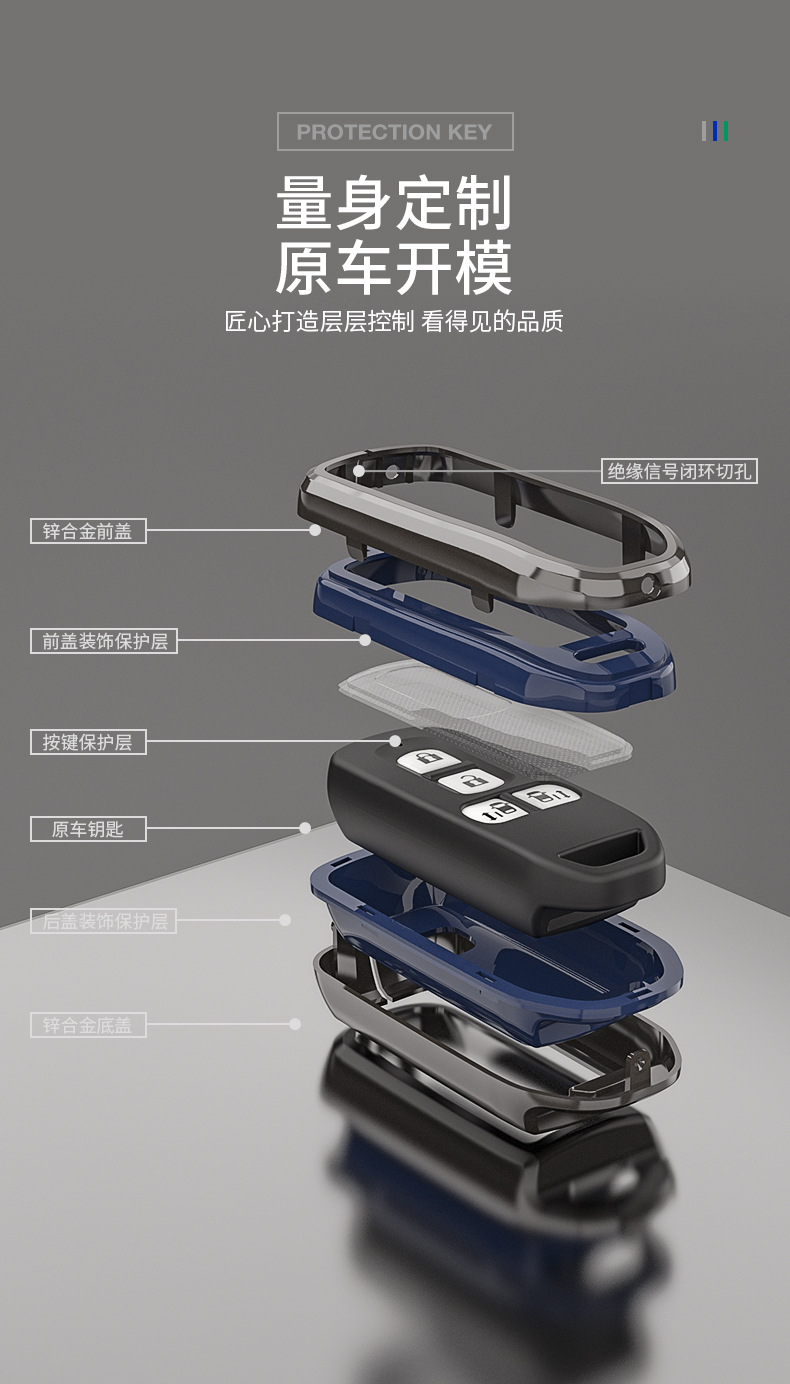 PROTECTION KEY

量身定制
原车开模

匠心打造层层控制 看得见的品质

绝缘信号闭环切孔

锌合金前盖

前盖装饰保护层

按键保护层

原车钥匙

后盖装饰保护层

锌合金底盖