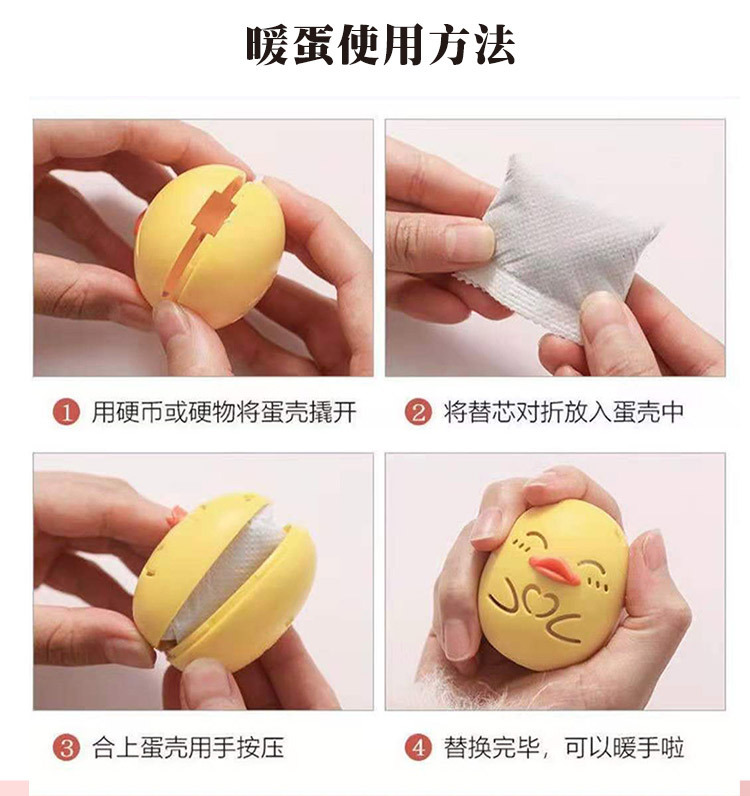 暖蛋使用方法

1 用硬币或硬物将蛋壳撬开

2 将替芯对折放入蛋壳中

3 合上蛋壳用手按压

4 替换完毕，可以暖手啦