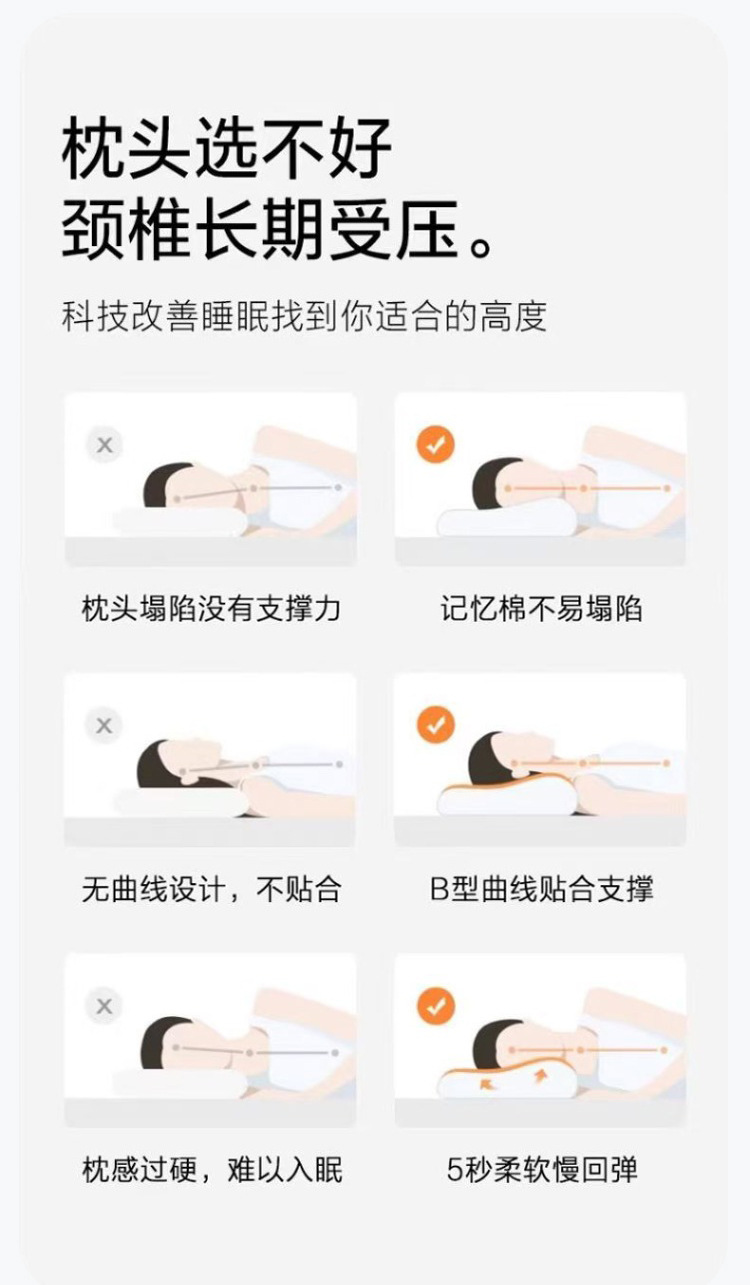 枕头选不好
颈椎长期受压。

科技改善睡眠找到你适合的高度

枕头塌陷没有支撑力

记忆棉不易塌陷

无曲线设计，不贴合

B型曲线贴合支撑

枕感过硬，难以入眠

5秒柔软慢回弹