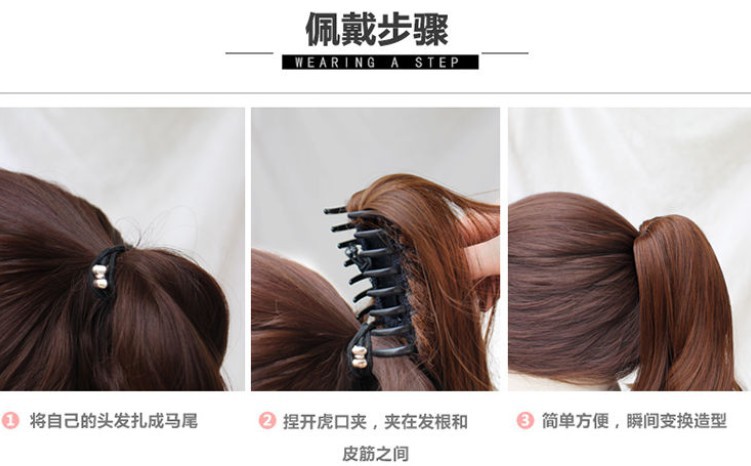 佩戴步骤

WEARING A STEP

1 将自己的头发扎成马尾

2 捏开虎口夹，夹在发根和皮筋之间

3 简单方便，瞬间变换造型