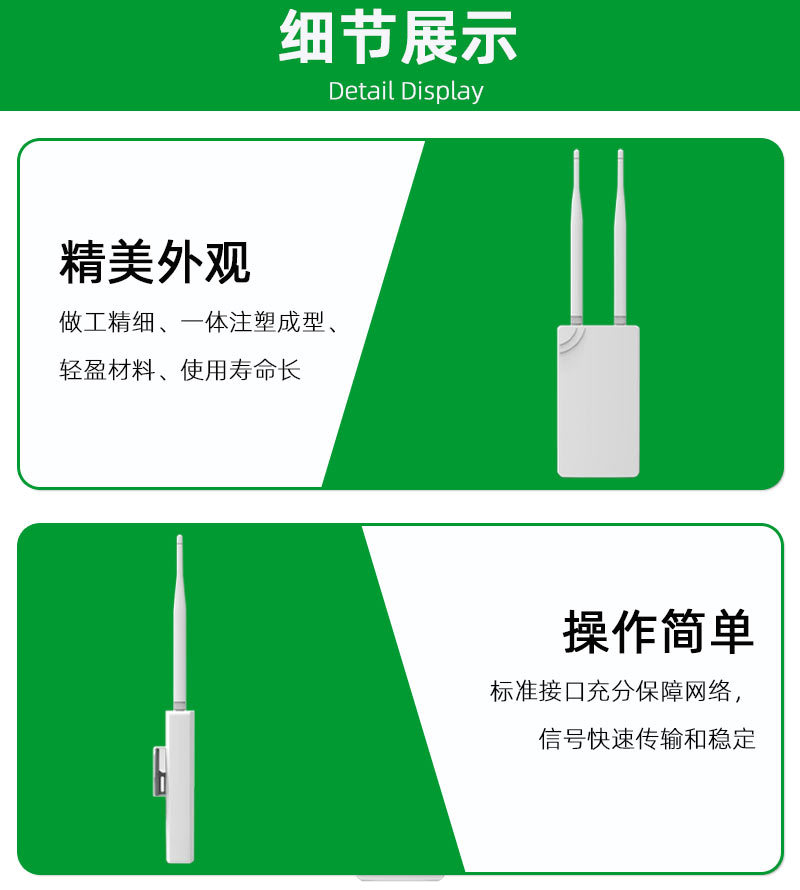 细节展示
Detail Display

精美外观

做工精细、一体注塑成型、
轻盈材料、使用寿命长

操作简单

标准接口充分保障网络，
信号快速传输和稳定