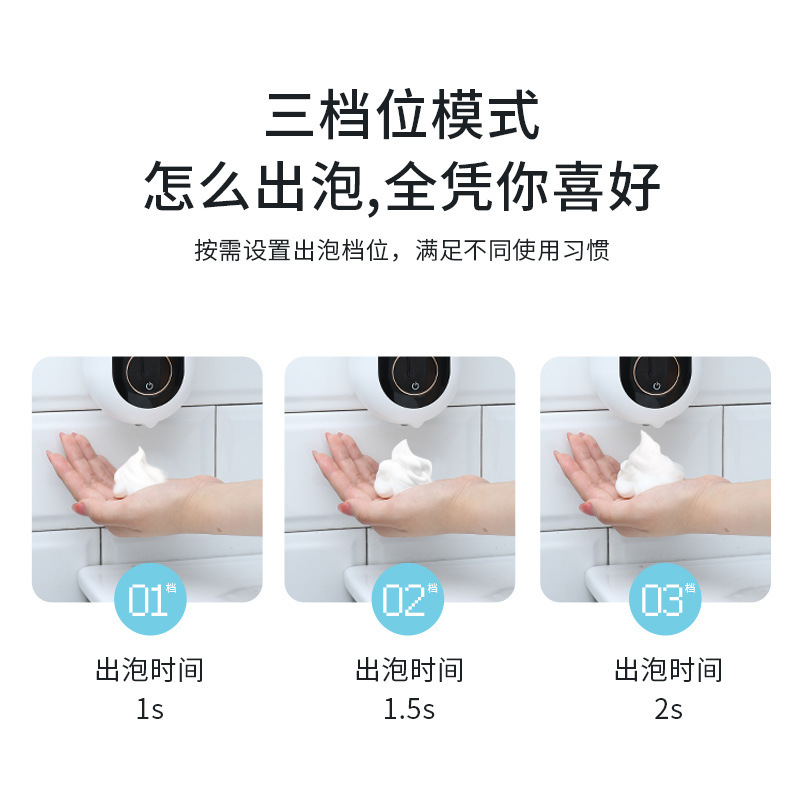 三档位模式
怎么出泡,全凭你喜好

按需设置出泡档位，满足不同使用习惯

01档

出泡时间
1s

02档

出泡时间
1.5s

03档

出泡时间
2s