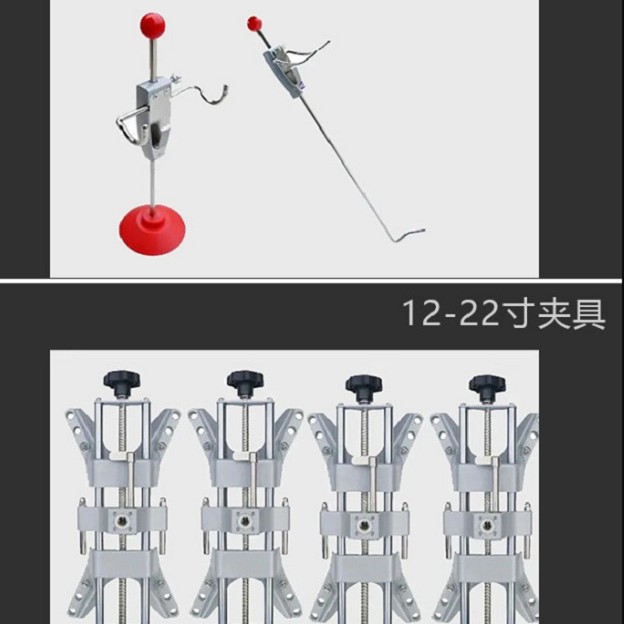 12-22寸夹具