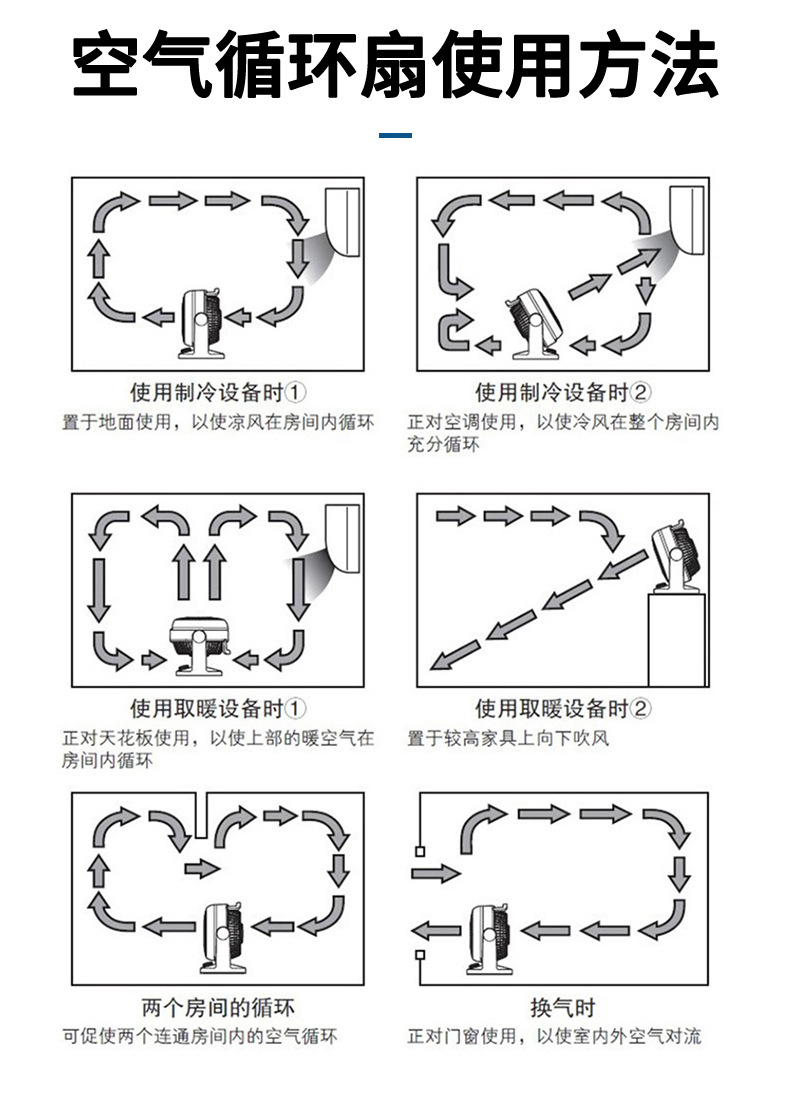 空气循环扇使用方法

使用制冷设备时①
置于地面使用，以使凉风在房间内循环

使用制冷设备时②
正对空调使用，以使冷风在整个房间内充分循环

使用取暖设备时①
正对天花板使用，以使上部的暖空气在房间内循环

使用取暖设备时②
置于较高家具上向下吹风

两个房间的循环
可促使两个连通房间内的空气循环

换气时
正对门窗使用，以使室内外空气对流