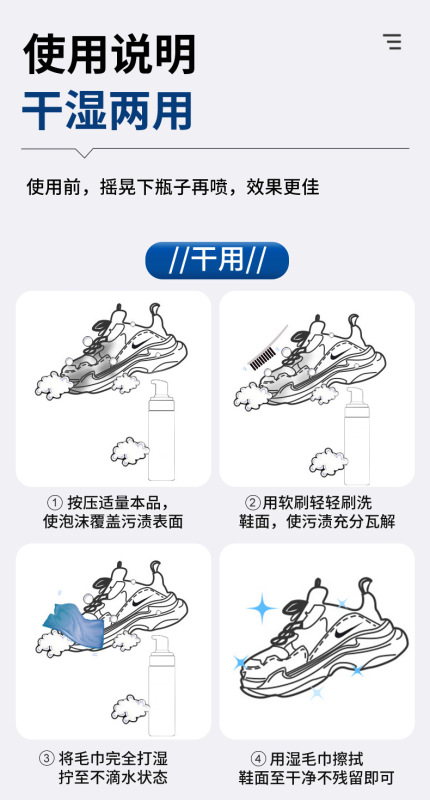 使用说明
干湿两用

使用前，摇晃下瓶子再喷，效果更佳

//干用//

① 按压适量本品，使泡沫覆盖污渍表面

②用软刷轻轻刷洗鞋面，使污渍充分瓦解

③ 将毛巾完全打湿拧至不滴水状态

④ 用湿毛巾擦拭鞋面至干净不残留即可