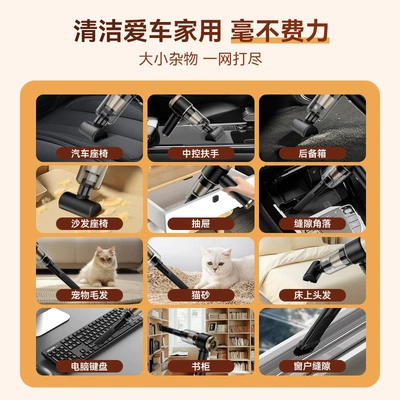 清洁爱车家用 毫不费力

大小杂物 一网打尽

汽车座椅

中控扶手

后备箱

沙发座椅

抽屉

缝隙角落

宠物毛发

猫砂

床上头发

电脑键盘

书柜

窗户缝隙