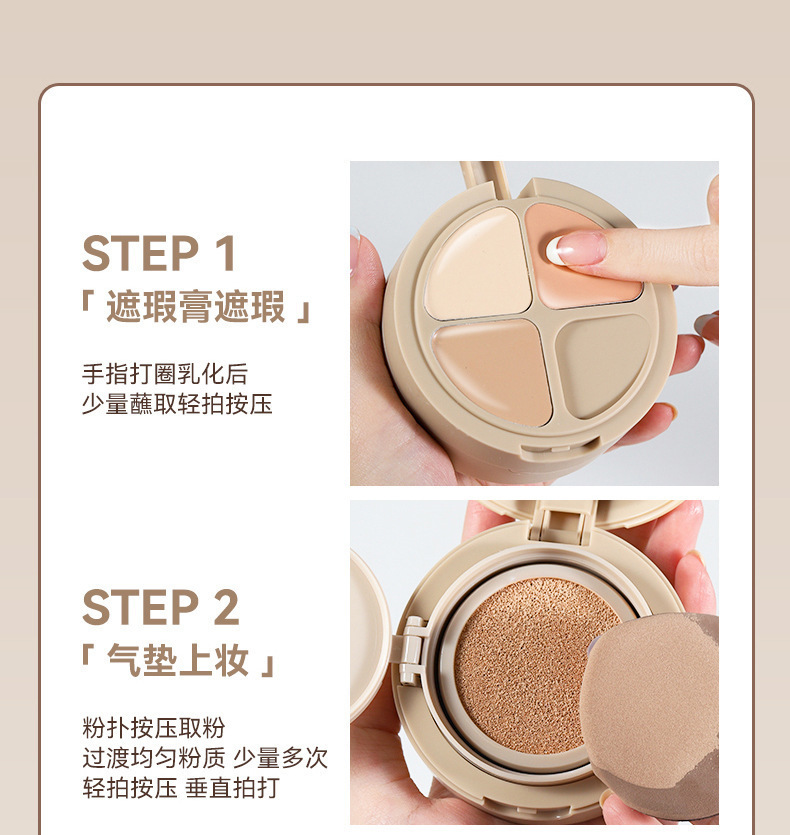 STEP 1
「 遮瑕膏遮瑕 」

手指打圈乳化后
少量蘸取轻拍按压

STEP 2
「 气垫上妆 」

粉扑按压取粉
过渡均匀粉质 少量多次
轻拍按压 垂直拍打