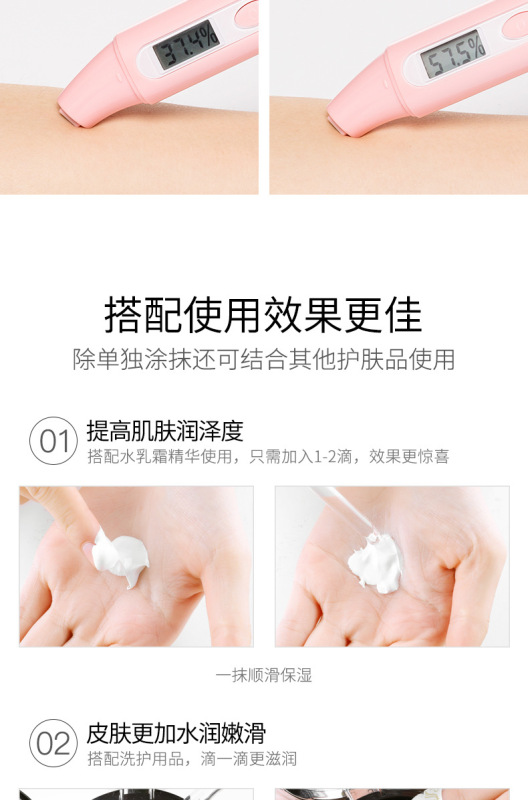 37.4%

57.5%

搭配使用效果更佳
除单独涂抹还可结合其他护肤品使用

01 提高肌肤润泽度
搭配水乳霜精华使用，只需加入1-2滴，效果更惊喜

一抹顺滑保湿

02 皮肤更加水润嫩滑
搭配洗护用品，滴一滴更滋润