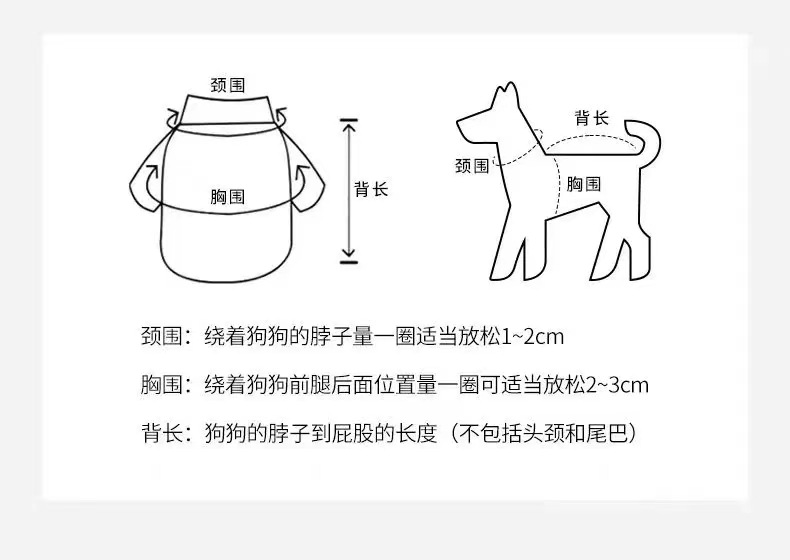 颈围

胸围

背长

背长

颈围

胸围

颈围：绕着狗狗的脖子量一圈适当放松1~2cm

胸围：绕着狗狗前腿后面位置量一圈可适当放松2~3cm

背长：狗狗的脖子到屁股的长度（不包括头颈和尾巴）