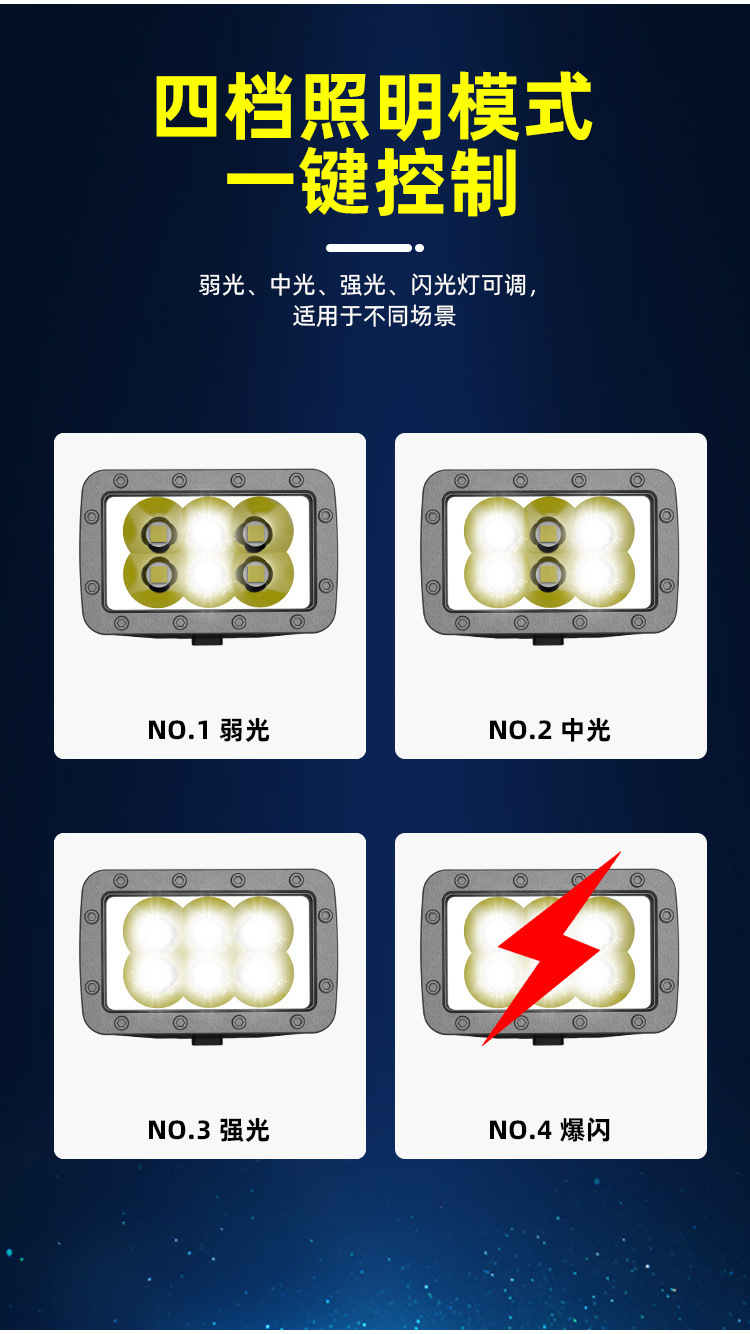 四档照明模式
一键控制

弱光、中光、强光、闪光灯可调，
适用于不同场景

NO.1 弱光

NO.2 中光

NO.3 强光

NO.4 爆闪