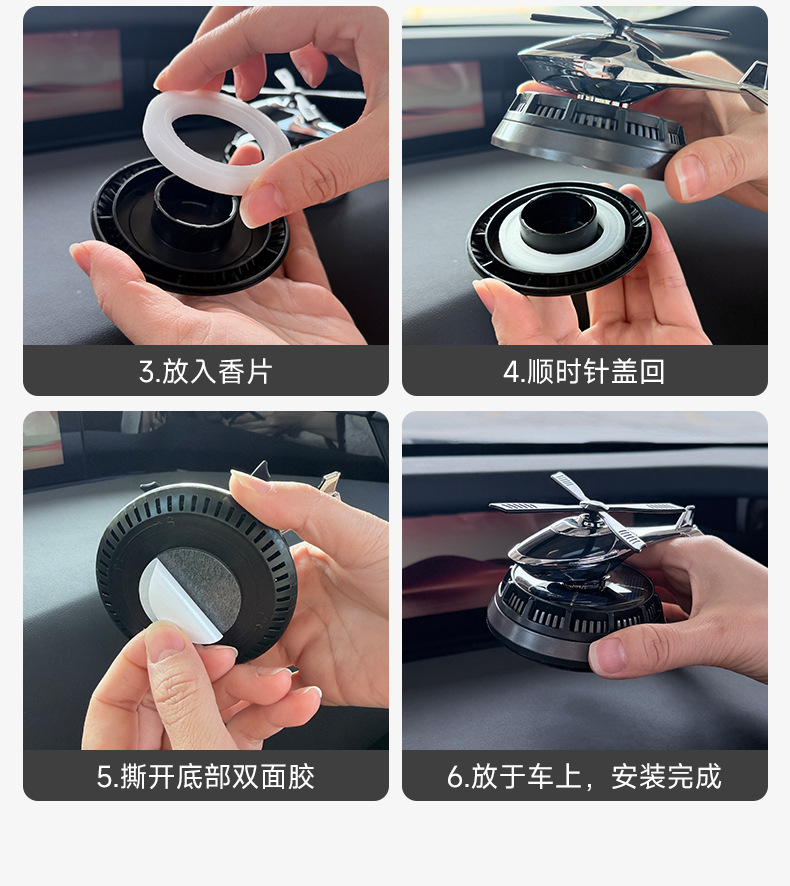 3.放入香片

4.顺时针盖回

5.撕开底部双面胶

6.放于车上，安装完成