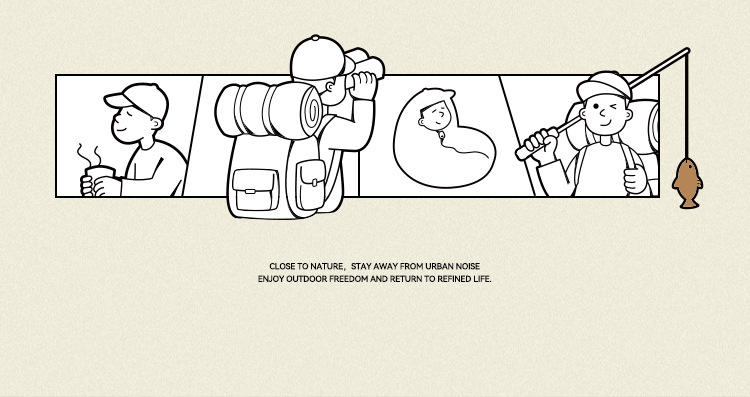 CLOSE TO NATURE， STAY AWAY FROM URBAN NOISE
ENJOY OUTDOOR FREEDOM AND RETURN TO REFINED LIFE.