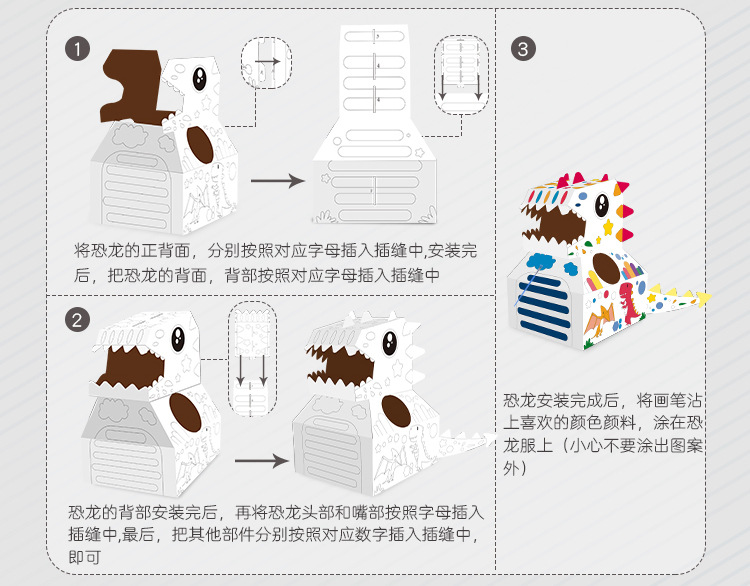 1

将恐龙的正背面，分别按照对应字母插入插缝中,安装完后，把恐龙的背面，背部按照对应字母插入插缝中

2

恐龙的背部安装完后，再将恐龙头部和嘴部按照字母插入插缝中,最后，把其他部件分别按照对应数字插入插缝中，即可

3

恐龙安装完成后，将画笔沾上喜欢的颜色颜料，涂在恐龙服上（小心不要涂出图案外）