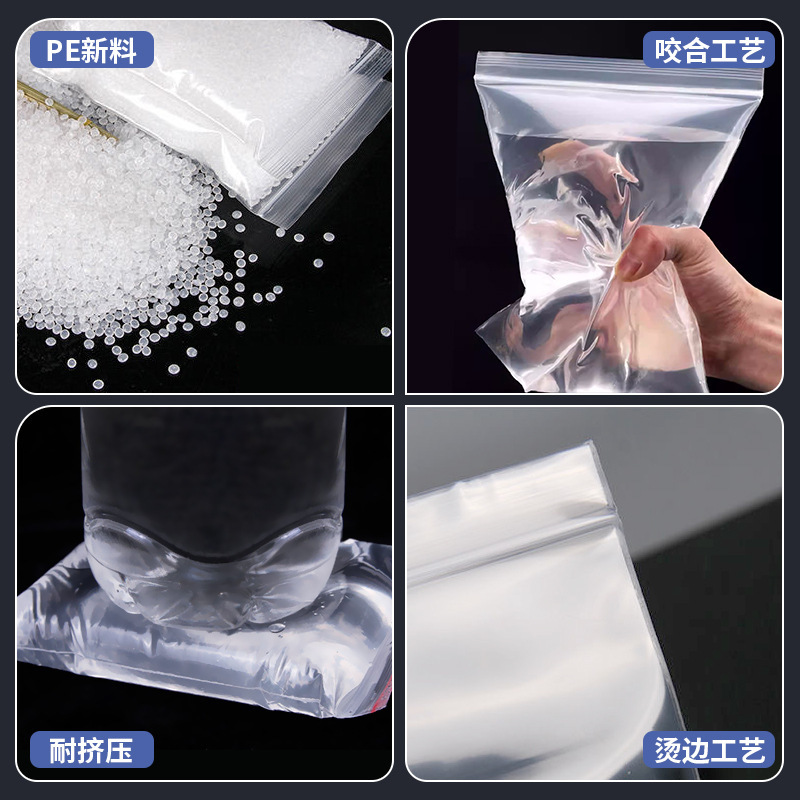 PE新料

咬合工艺

耐挤压

烫边工艺