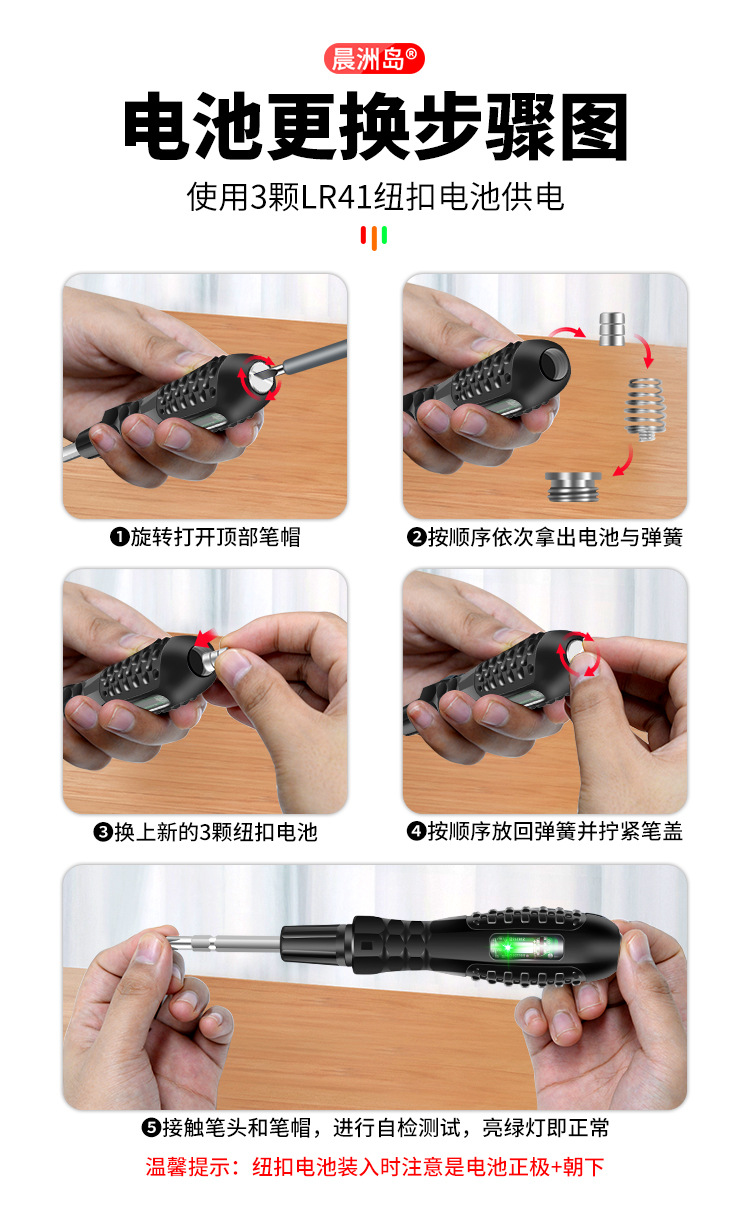 晨洲岛®

电池更换步骤图

使用3颗LR41纽扣电池供电

❶旋转打开顶部笔帽

❷按顺序依次拿出电池与弹簧

❸换上新的3颗纽扣电池

❹按顺序放回弹簧并拧紧笔盖

❺接触笔头和笔帽，进行自检测试，亮绿灯即正常

温馨提示：纽扣电池装入时注意是电池正极+朝下