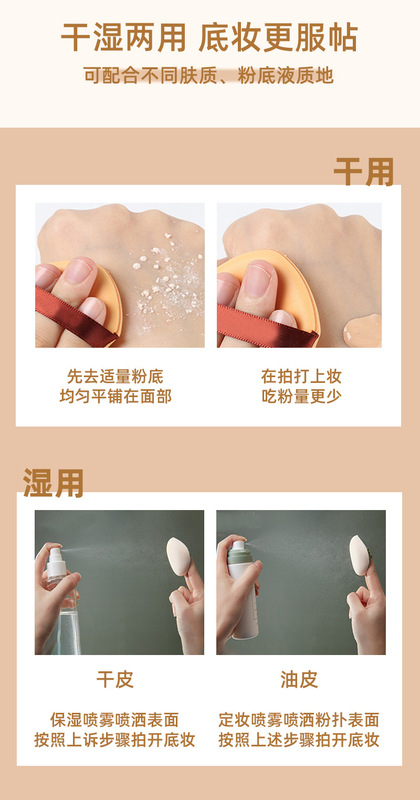 干湿两用 底妆更服帖

可配合不同肤质、粉底液质地

干用

先去适量粉底
均匀平铺在面部

在拍打上妆
吃粉量更少

湿用

干皮

保湿喷雾喷洒表面
按照上诉步骤拍开底妆

油皮

定妆喷雾喷洒粉扑表面
按照上述步骤拍开底妆