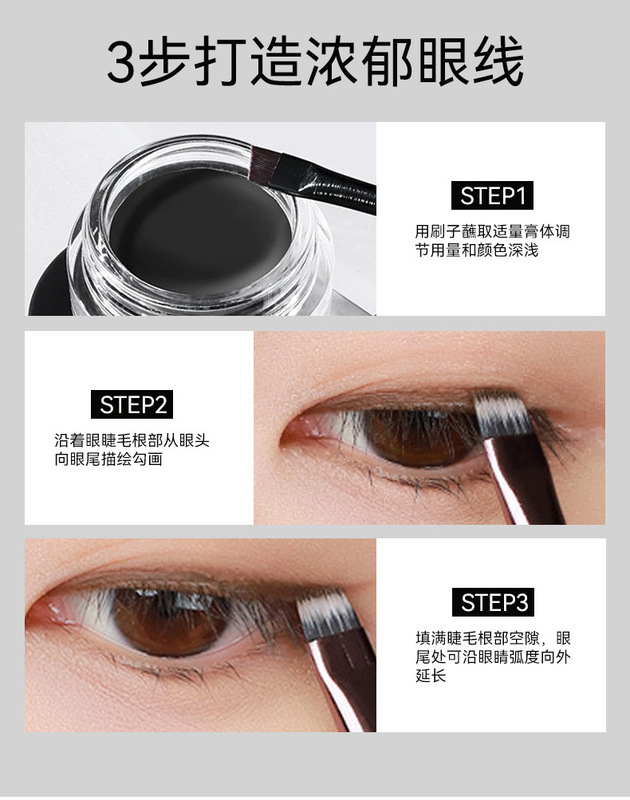 3步打造浓郁眼线

STEP1

用刷子蘸取适量膏体调节用量和颜色深浅

STEP2

沿着眼睫毛根部从眼头向眼尾描绘勾画

STEP3

填满睫毛根部空隙，眼尾处可沿眼睛弧度向外延长