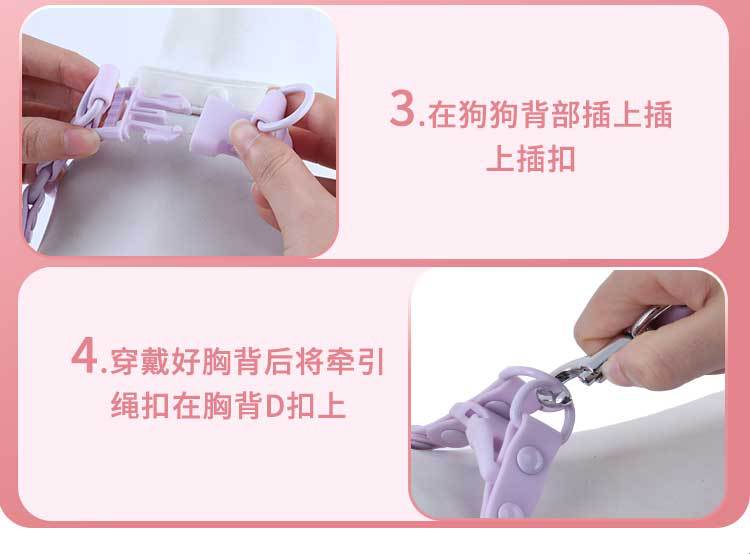 3.在狗狗背部插上插上插扣

4.穿戴好胸背后将牵引绳扣在胸背D扣上