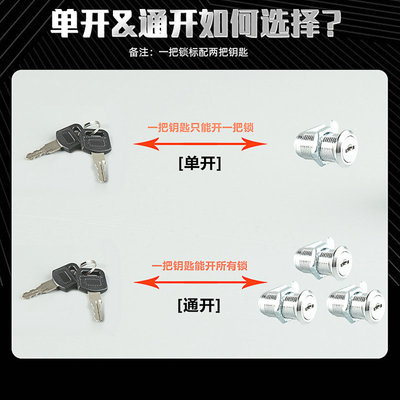 单开&通开如何选择？

备注：一把锁标配两把钥匙

一把钥匙只能开一把锁

[单开]

一把钥匙能开所有锁

[通开]