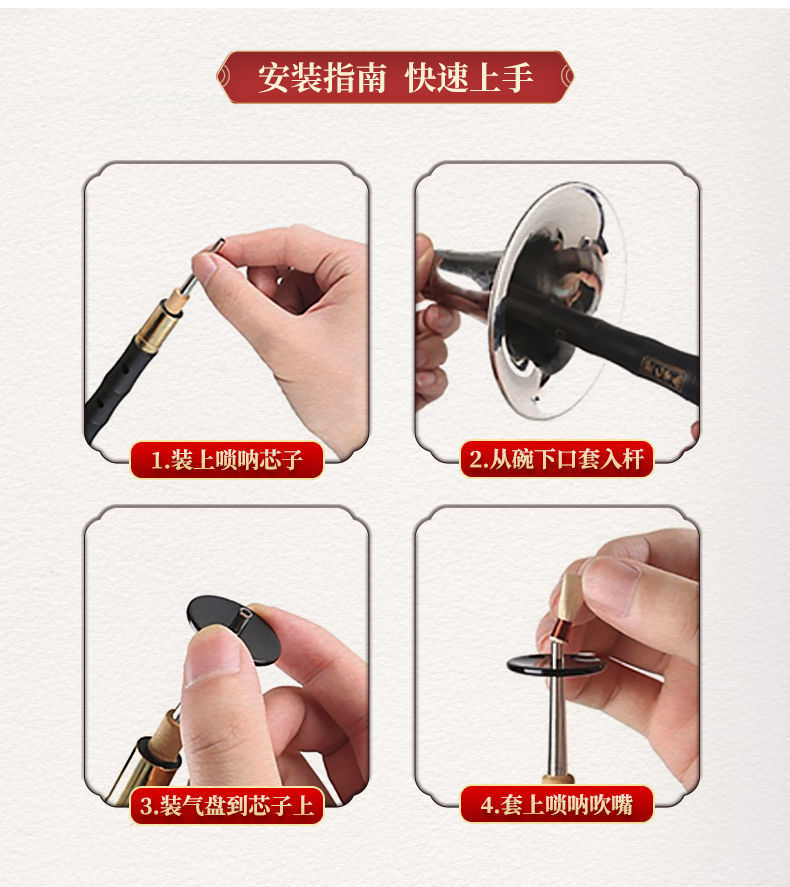 安装指南 快速上手

1.装上唢呐芯子

2.从碗下口套入杆

3.装气盘到芯子上

4.套上唢呐吹嘴