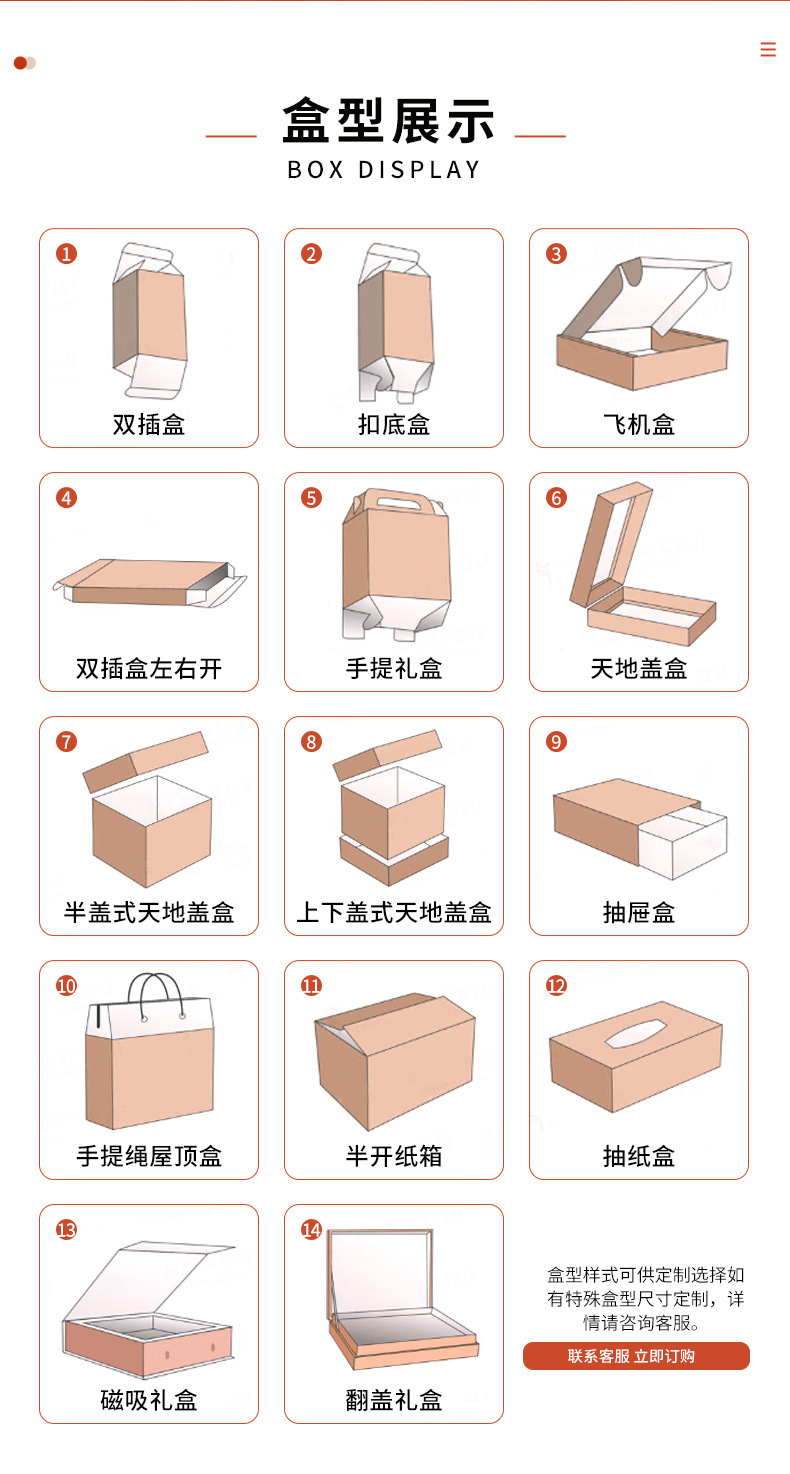 盒型展示
BOX DISPLAY

1
双插盒

2
扣底盒

3
飞机盒

4
双插盒左右开

5
手提礼盒

6
天地盖盒

7
半盖式天地盖盒

8
上下盖式天地盖盒

9
抽屉盒

10
手提绳屋顶盒

11
半开纸箱

12
抽纸盒

13
磁吸礼盒

14
翻盖礼盒

盒型样式可供定制选择如有特殊盒型尺寸定制，详情请咨询客服。

联系客服 立即订购