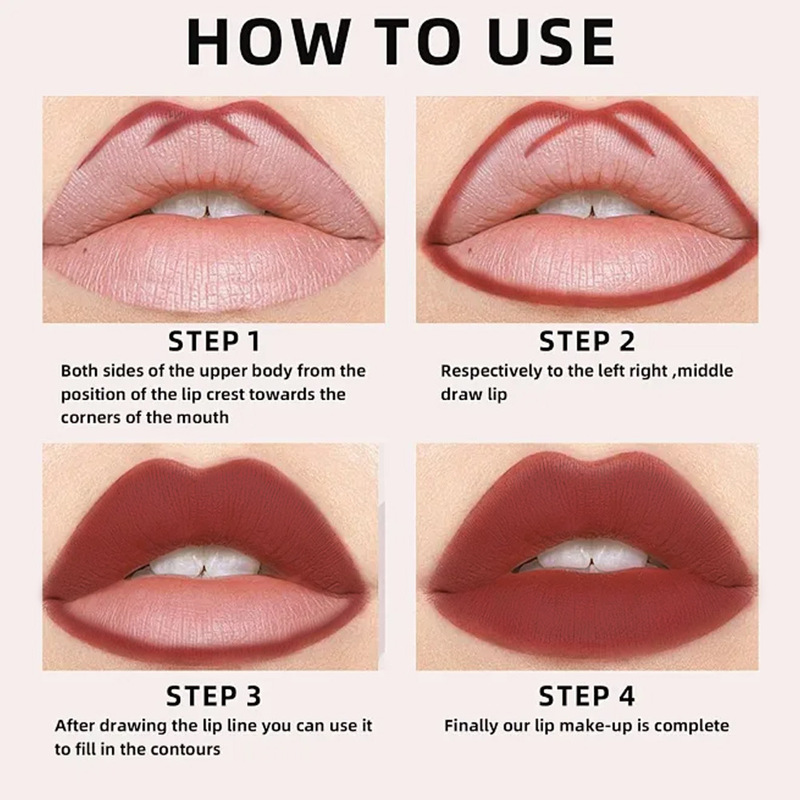 HOW TO USE

STEP 1
Both sides of the upper body from the position of the lip crest towards the corners of the mouth

STEP 2
Respectively to the left right ,middle draw lip

STEP 3
After drawing the lip line you can use it to fill in the contours

STEP 4
Finally our lip make-up is complete