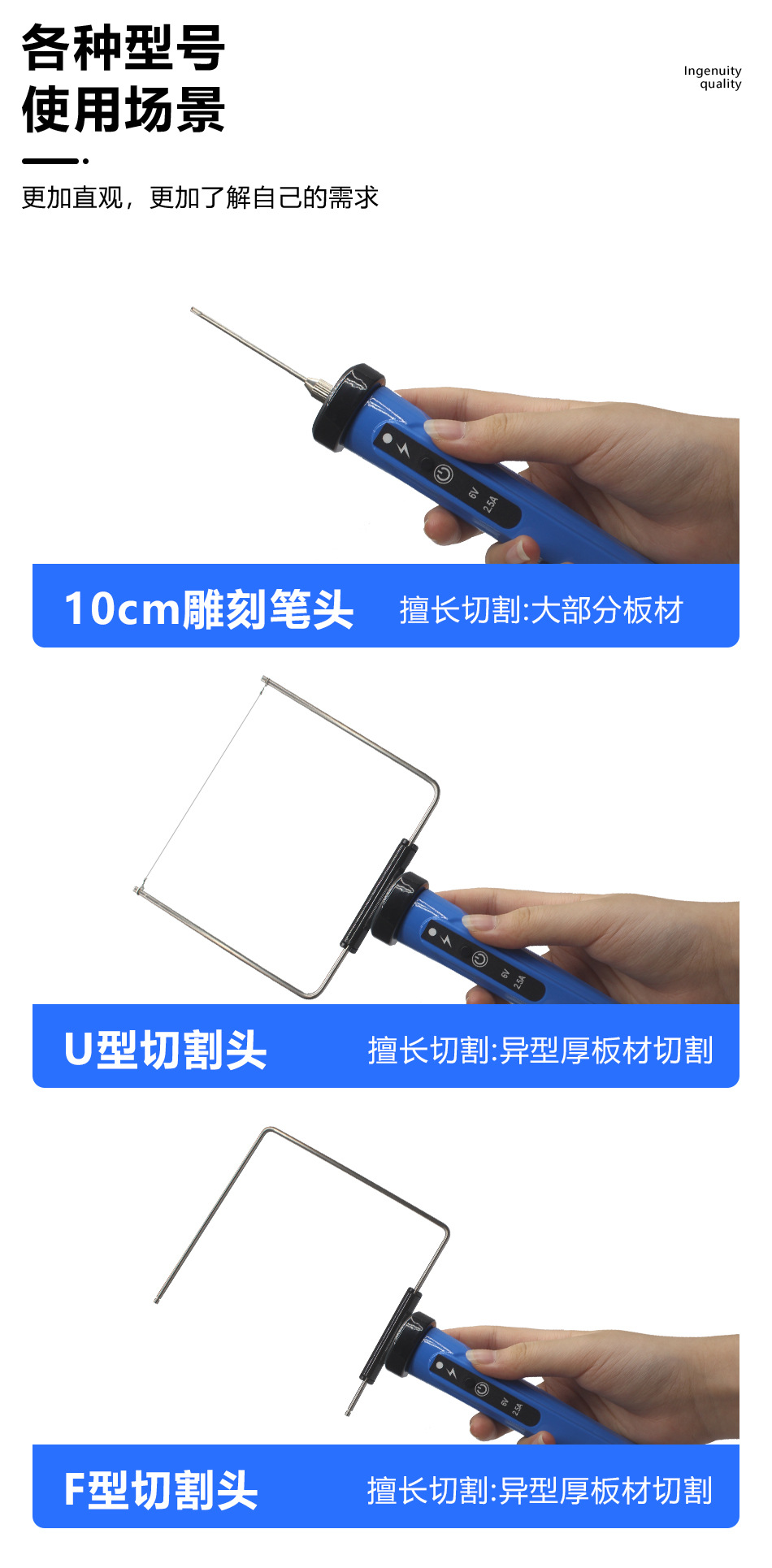 各种型号
使用场景

Ingenuity
quality

更加直观，更加了解自己的需求

6V
2.5A

10cm雕刻笔头 擅长切割:大部分板材

6V
2.5A

U型切割头 擅长切割:异型厚板材切割

6V
2.5A

F型切割头 擅长切割:异型厚板材切割