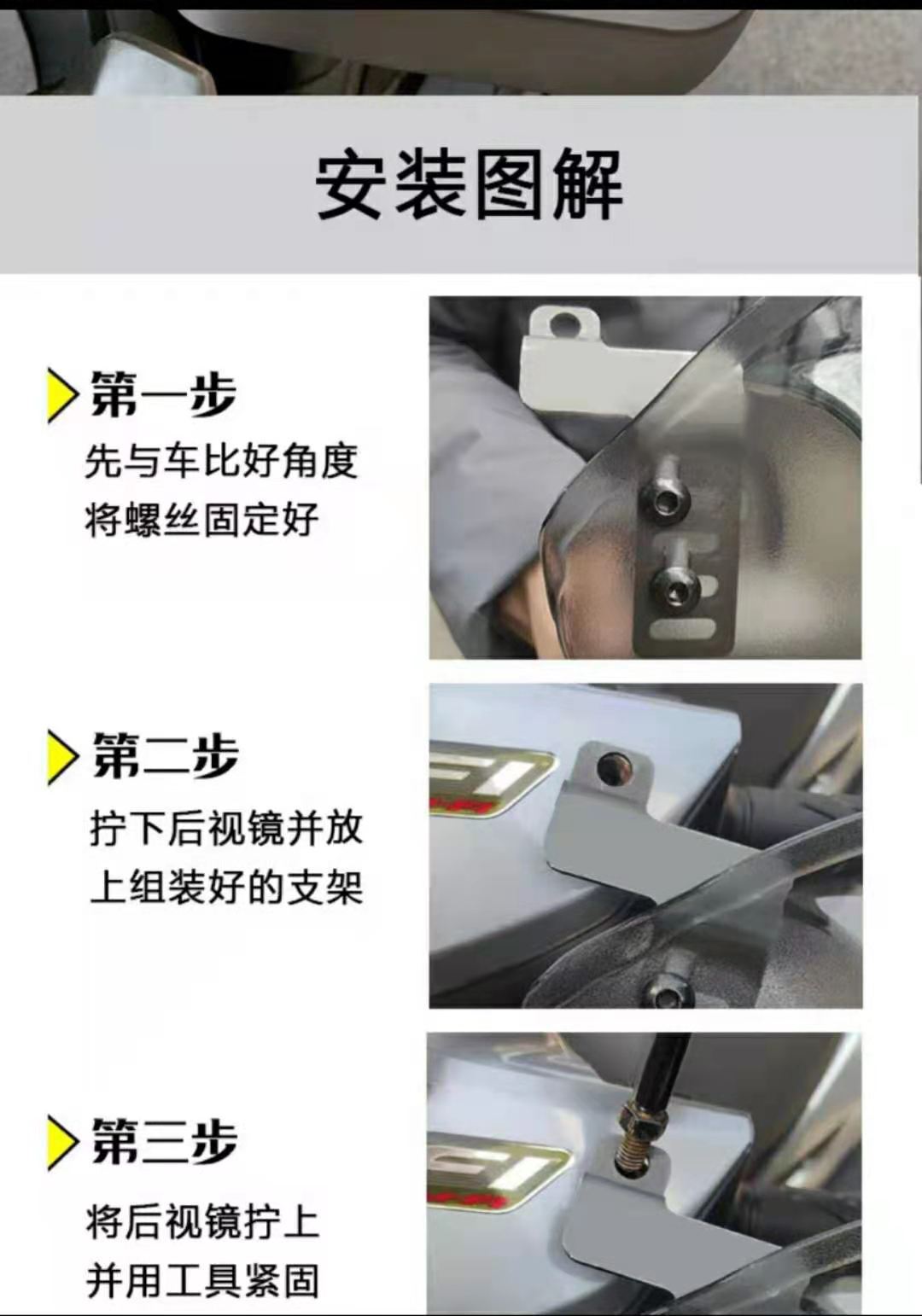 安装图解

第一步
先与车比好角度
将螺丝固定好

第二步
拧下后视镜并放
上组装好的支架

第三步
将后视镜拧上
并用工具紧固