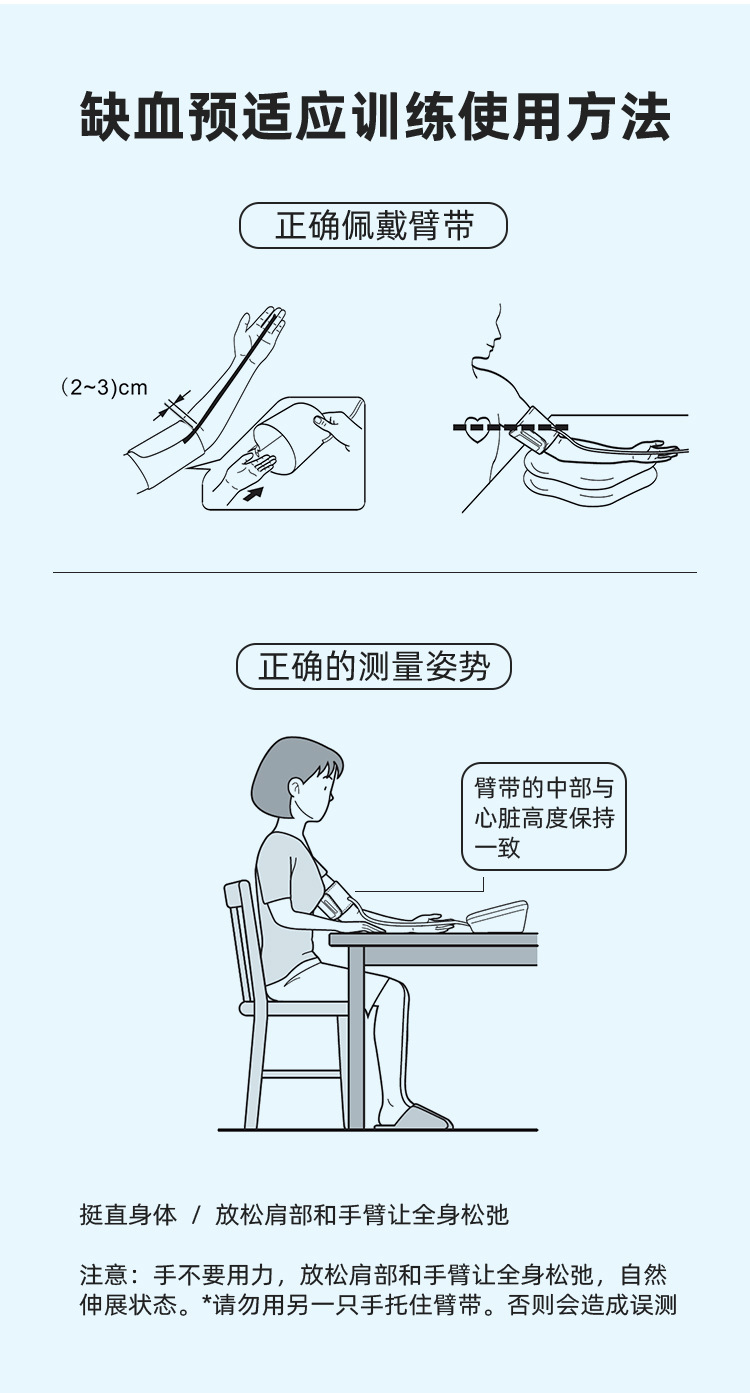 缺血预适应训练使用方法

正确佩戴臂带

(2~3)cm

正确的测量姿势

臂带的中部与心脏高度保持一致

挺直身体 / 放松肩部和手臂让全身松弛

注意：手不要用力，放松肩部和手臂让全身松弛，自然伸展状态。*请勿用另一只手托住臂带。否则会造成误测