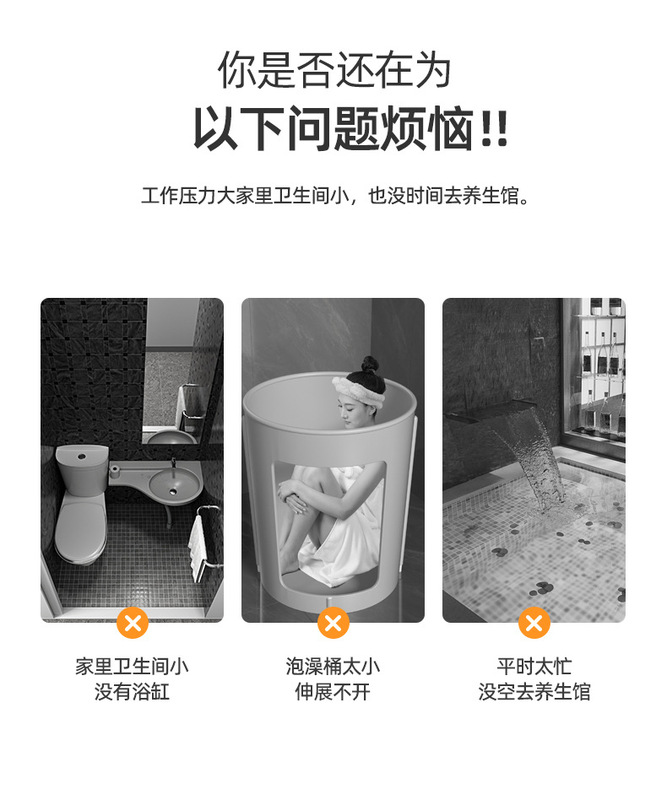 你是否还在为
以下问题烦恼!!

工作压力大家里卫生间小，也没时间去养生馆。

家里卫生间小
没有浴缸

泡澡桶太小
伸展不开

平时太忙
没空去养生馆