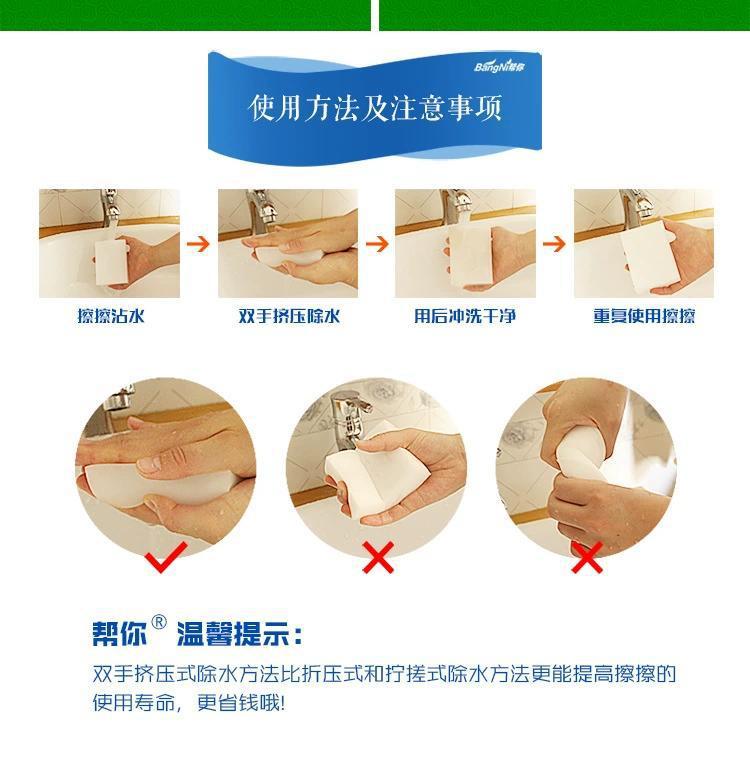 BangNi帮你

使用方法及注意事项

擦擦沾水

双手挤压除水

用后冲洗干净

重复使用擦擦

帮你® 温馨提示：

双手挤压式除水方法比折压式和拧搓式除水方法更能提高擦擦的使用寿命，更省钱哦!