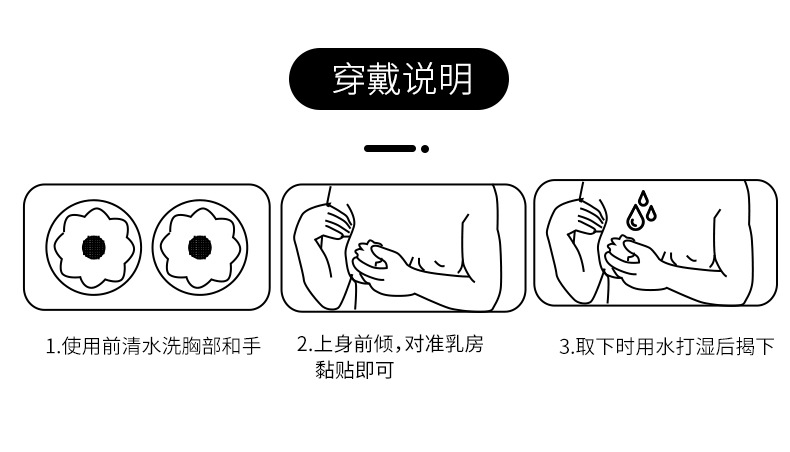 穿戴说明

1.使用前清水洗胸部和手

2.上身前倾，对准乳房黏贴即可

3.取下时用水打湿后揭下