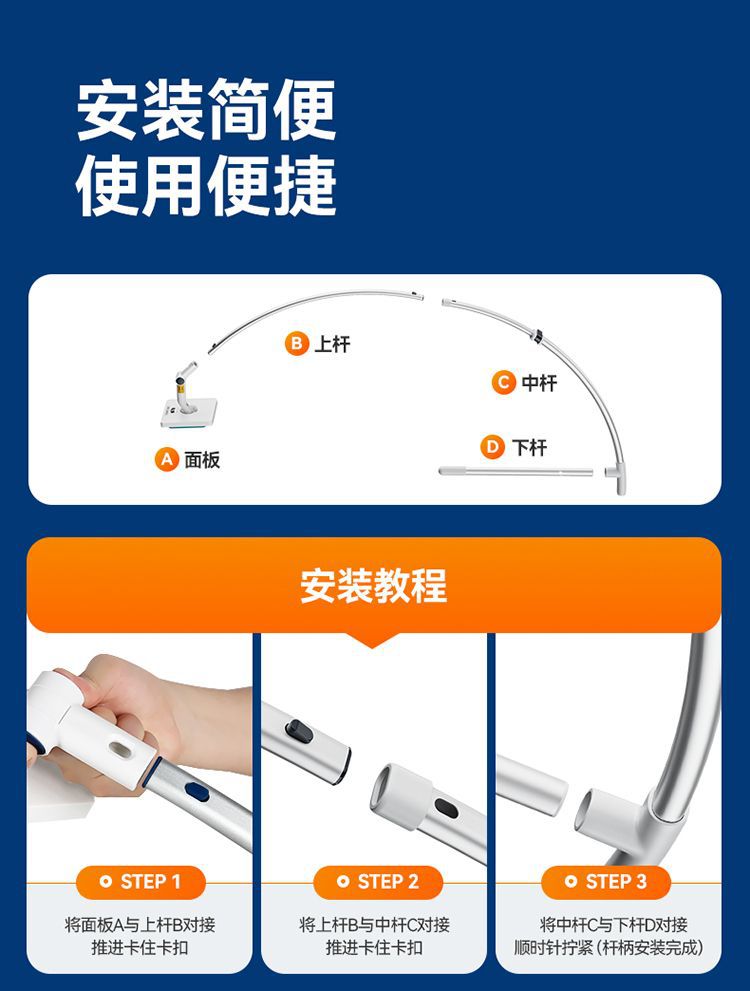 安装简便
使用便捷

B 上杆
C 中杆
A 面板
D 下杆

安装教程

STEP 1
将面板A与上杆B对接
推进卡住卡扣

STEP 2
将上杆B与中杆C对接
推进卡住卡扣

STEP 3
将中杆C与下杆D对接
顺时针拧紧（杆柄安装完成）