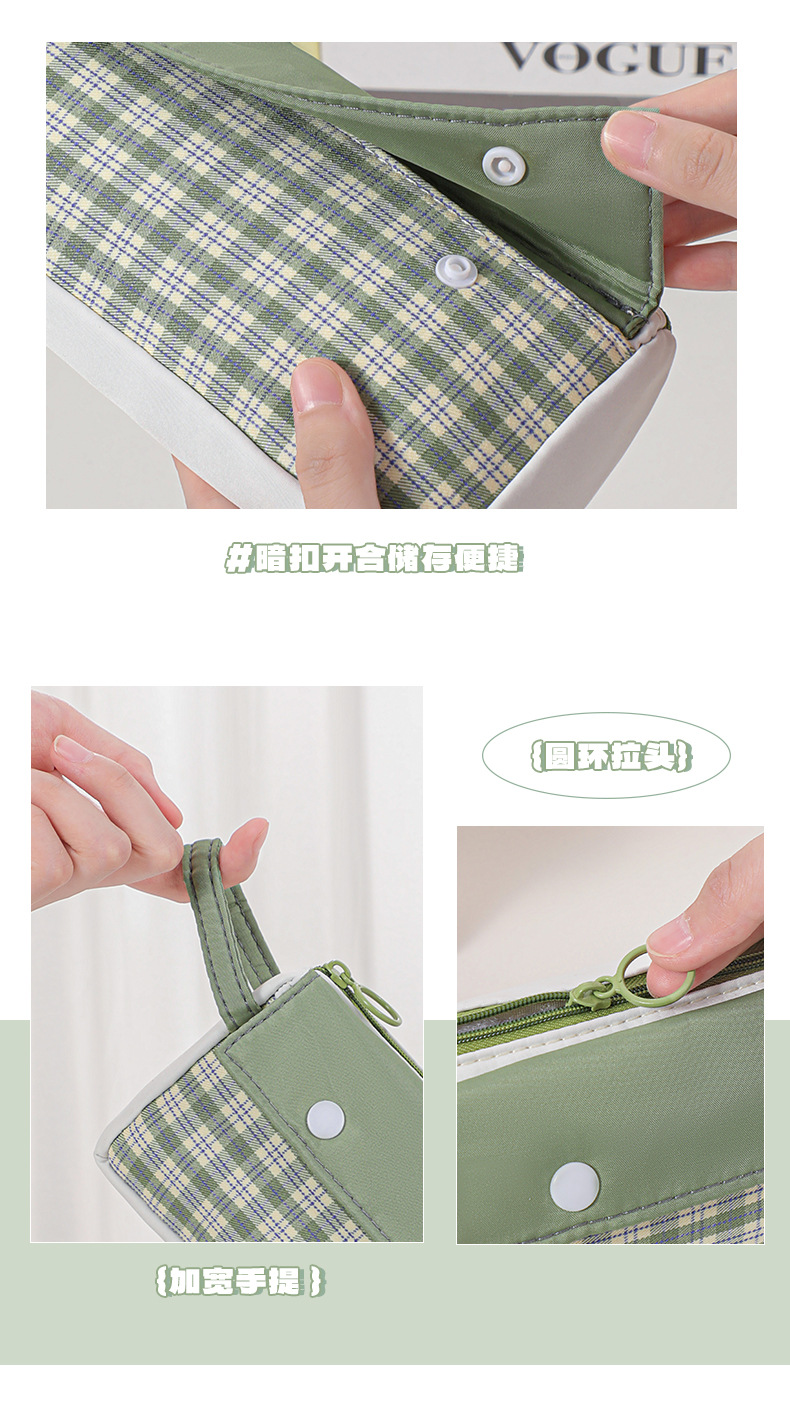 VOGUE

#暗扣开合储存便捷

{圆环拉头}

{加宽手提}