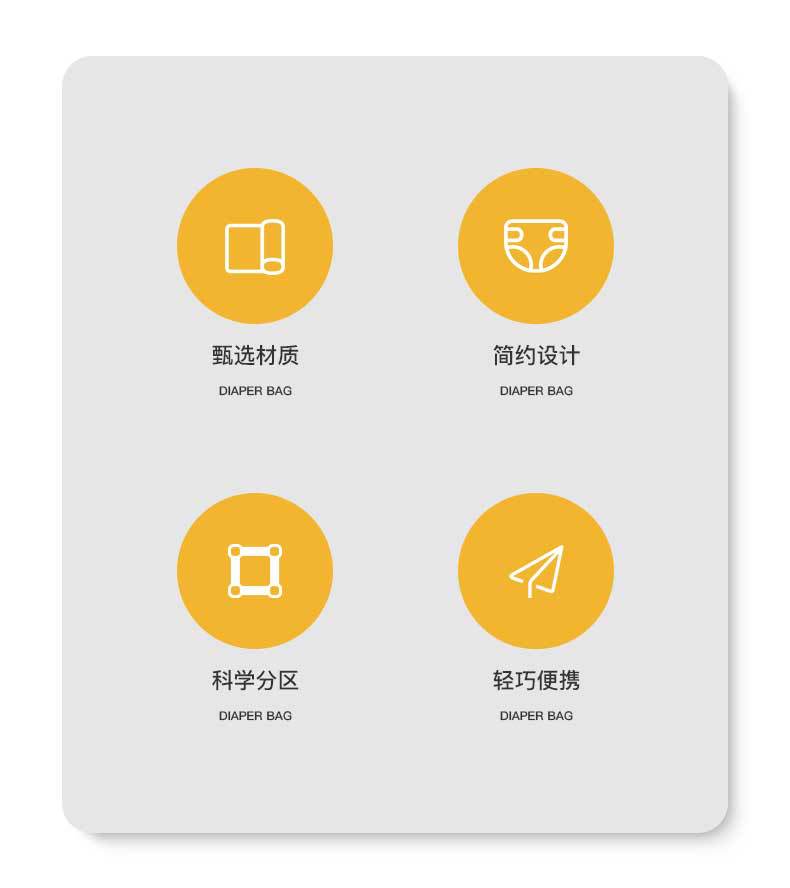 甄选材质

DIAPER BAG

简约设计

DIAPER BAG

科学分区

DIAPER BAG

轻巧便携

DIAPER BAG