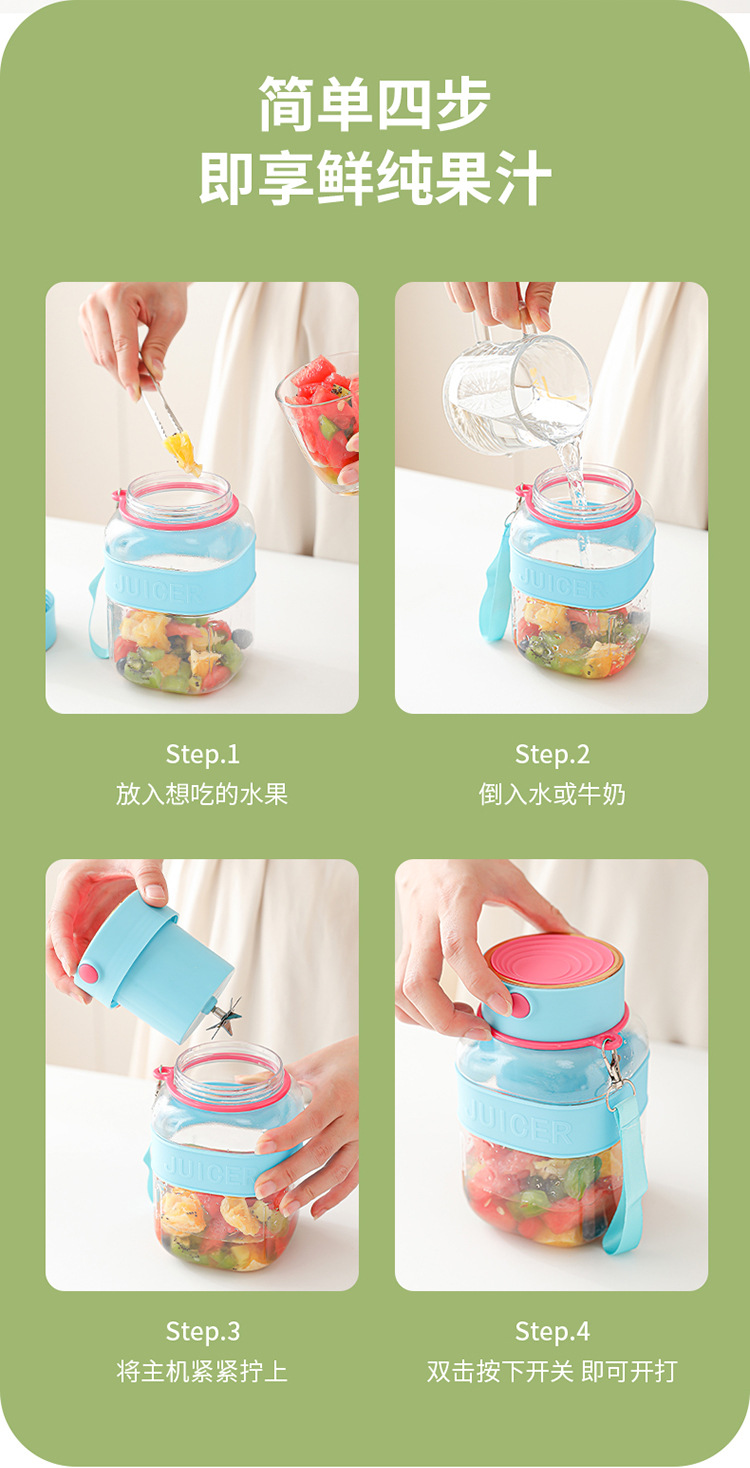 简单四步
即享鲜纯果汁

JUICER

Step.1
放入想吃的水果

JUICER

Step.2
倒入水或牛奶

JUICER

Step.3
将主机紧紧拧上

JUICER

Step.4
双击按下开关 即可开打