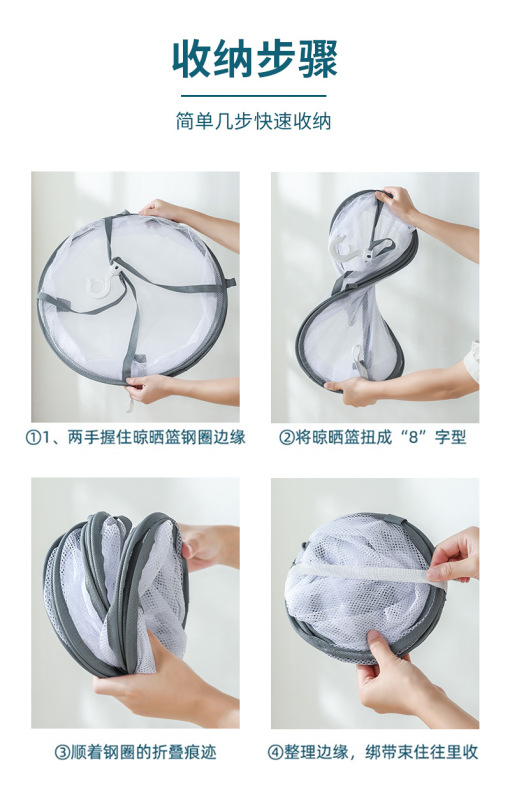 收纳步骤

简单几步快速收纳

①1、两手握住晾晒篮钢圈边缘

②将晾晒篮扭成“8”字型

③顺着钢圈的折叠痕迹

④整理边缘，绑带束住往里收