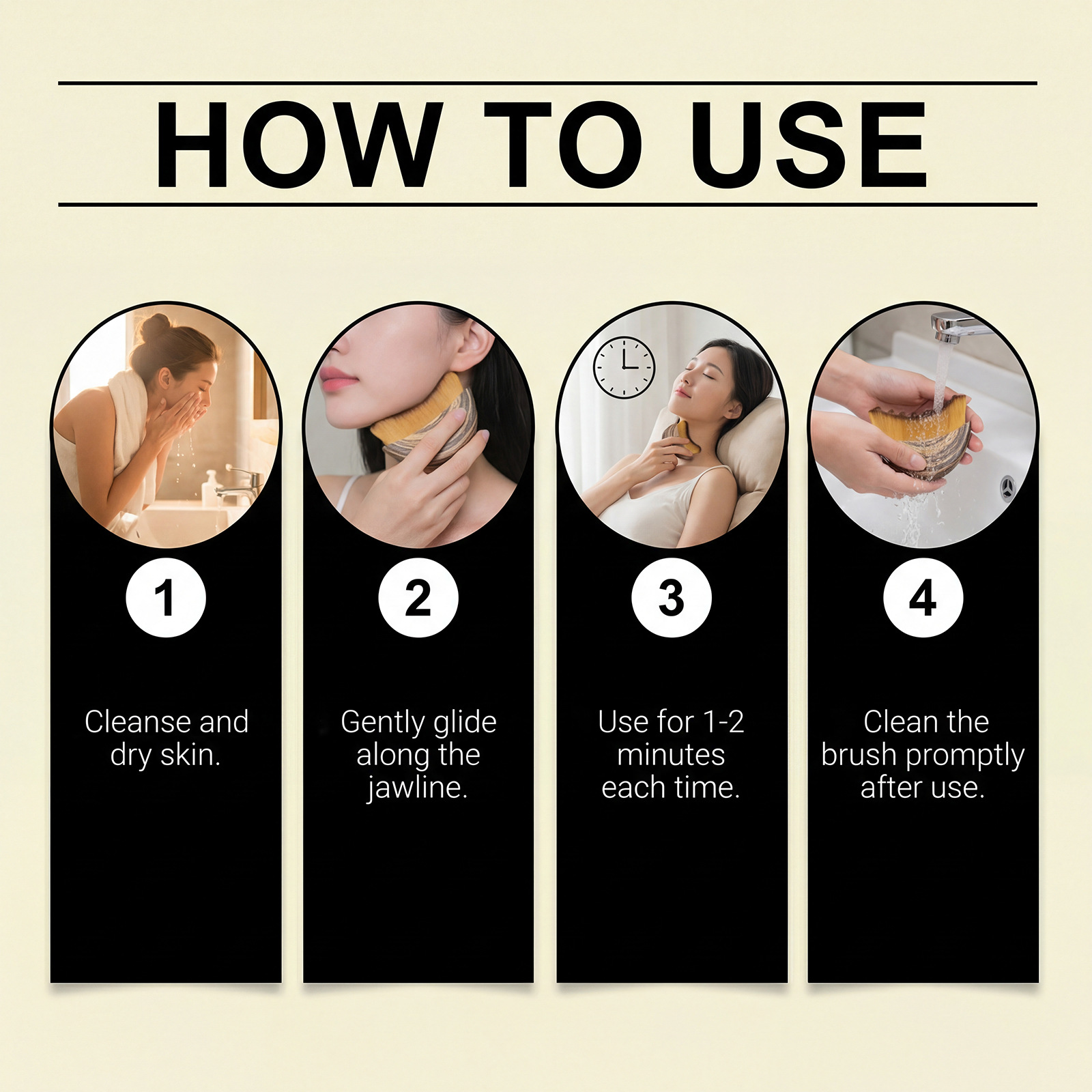 HOW TO USE

1

Cleanse and dry skin.

2

Gently glide along the jawline.

3

Use for 1-2 minutes each time.

4

Clean the brush promptly after use.