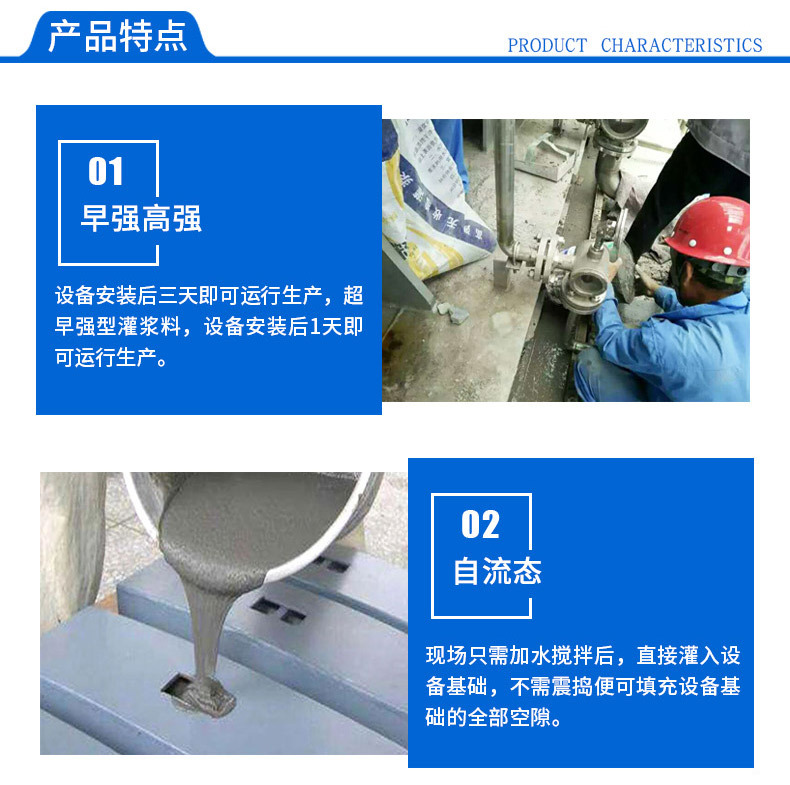 产品特点

PRODUCT CHARACTERISTICS

01
早强高强

设备安装后三天即可运行生产，超早强型灌浆料，设备安装后1天即可运行生产。

02
自流态

现场只需加水搅拌后，直接灌入设备基础，不需震捣便可填充设备基础的全部空隙。