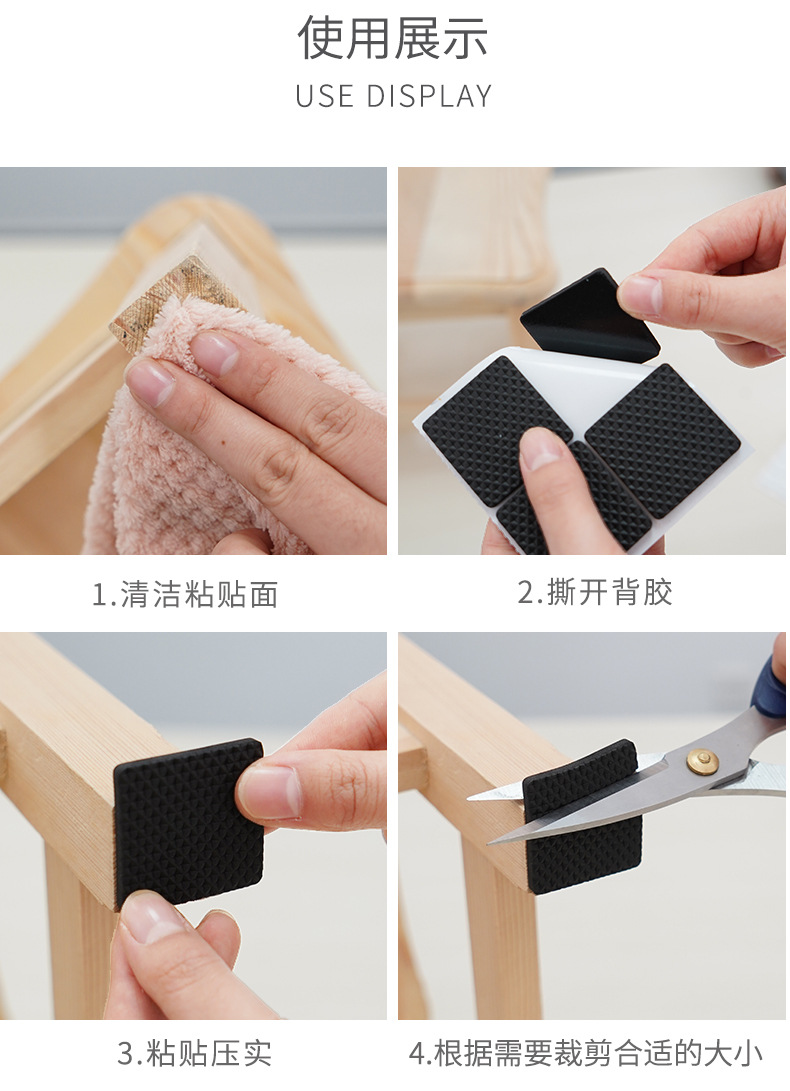 使用展示
USE DISPLAY

1.清洁粘贴面

2.撕开背胶

3.粘贴压实

4.根据需要裁剪合适的大小