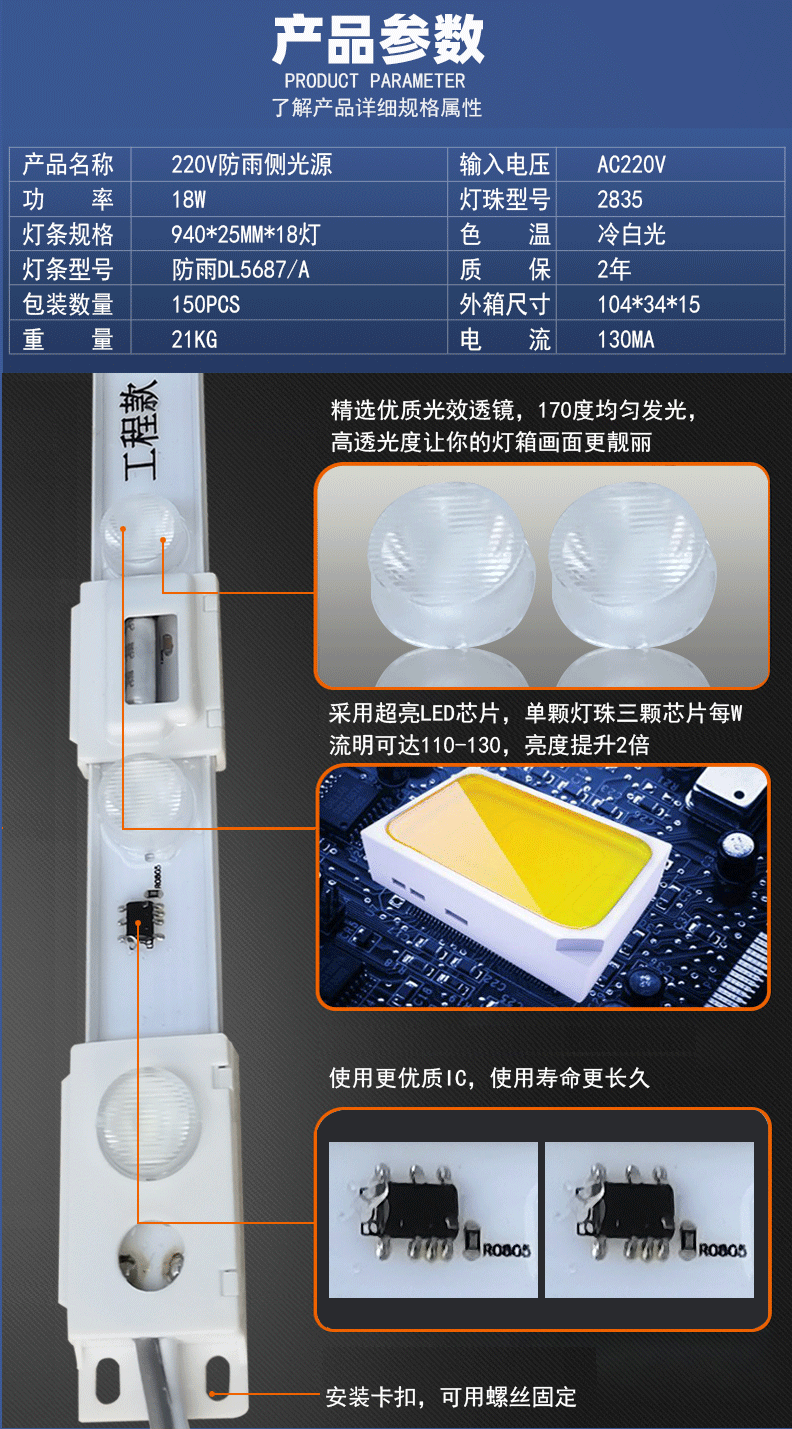 产品参数
PRODUCT PARAMETER
了解产品详细规格属性

| 产品名称 | 220V防雨侧光源 | 输入电压 | AC220V |
|---|---|---|---|
| 功　率 | 18W | 灯珠型号 | 2835 |
| 灯条规格 | 940*25MM*18灯 | 色　温 | 冷白光 |
| 灯条型号 | 防雨DL5687/A | 质　保 | 2年 |
| 包装数量 | 150PCS | 外箱尺寸 | 104*34*15 |
| 重　量 | 21KG | 电　流 | 130MA |

工程款

精选优质光效透镜，170度均匀发光，高透光度让你的灯箱画面更靓丽

采用超亮LED芯片，单颗灯珠三颗芯片每W流明可达110-130，亮度提升2倍

R0805

使用更优质IC，使用寿命更长久

R0805

R0805

安装卡扣，可用螺丝固定