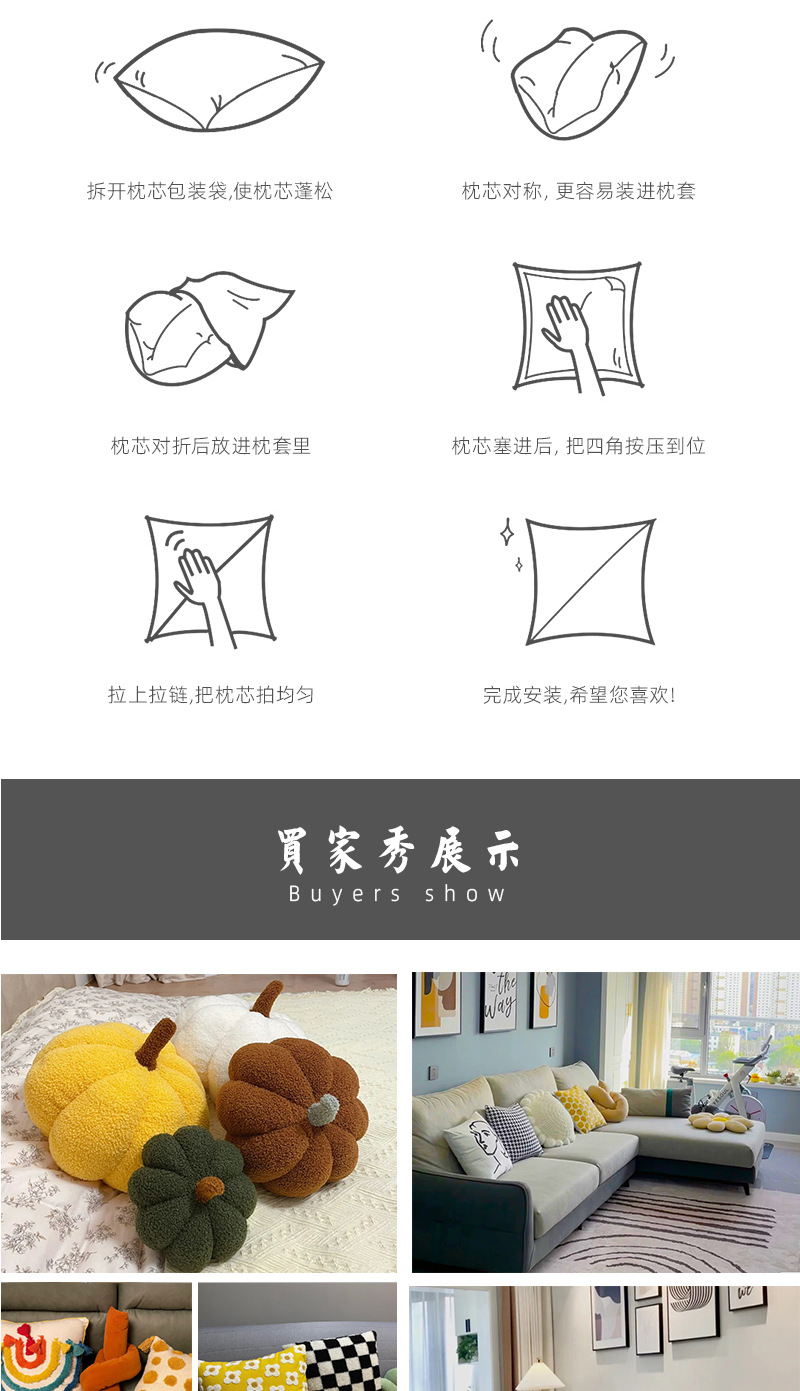 拆开枕芯包装袋,使枕芯蓬松

枕芯对称, 更容易装进枕套

枕芯对折后放进枕套里

枕芯塞进后, 把四角按压到位

拉上拉链,把枕芯拍均匀

完成安装,希望您喜欢!

買家秀展示
Buyers show

the way

we