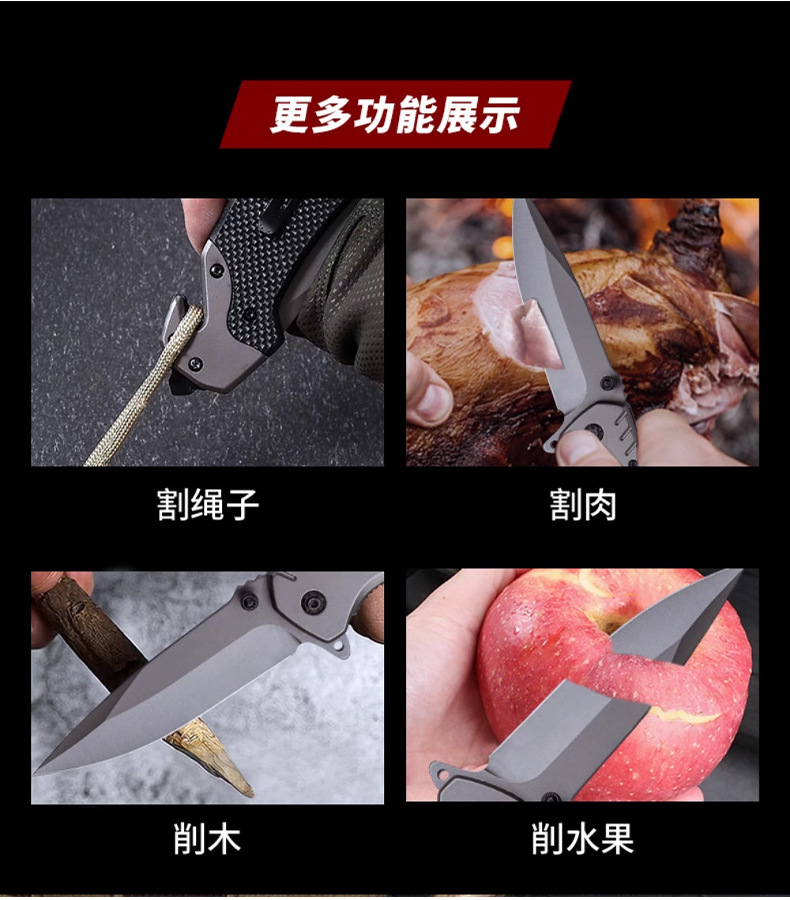 更多功能展示

割绳子

割肉

削木

削水果