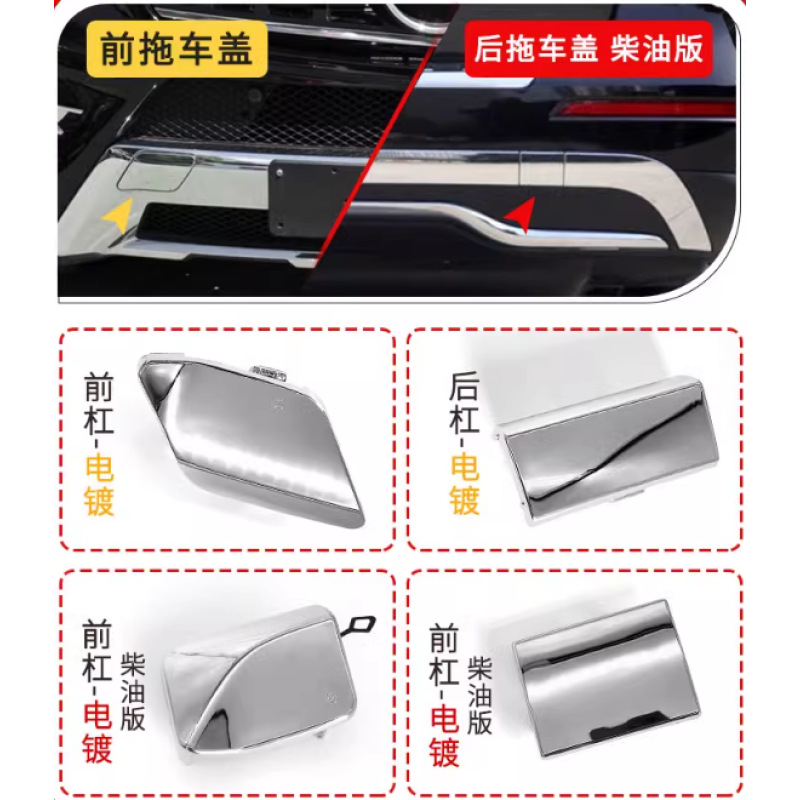 前拖车盖

后拖车盖 柴油版

前杠-电镀

后杠-电镀

前杠-电镀
柴油版

前杠-电镀
柴油版