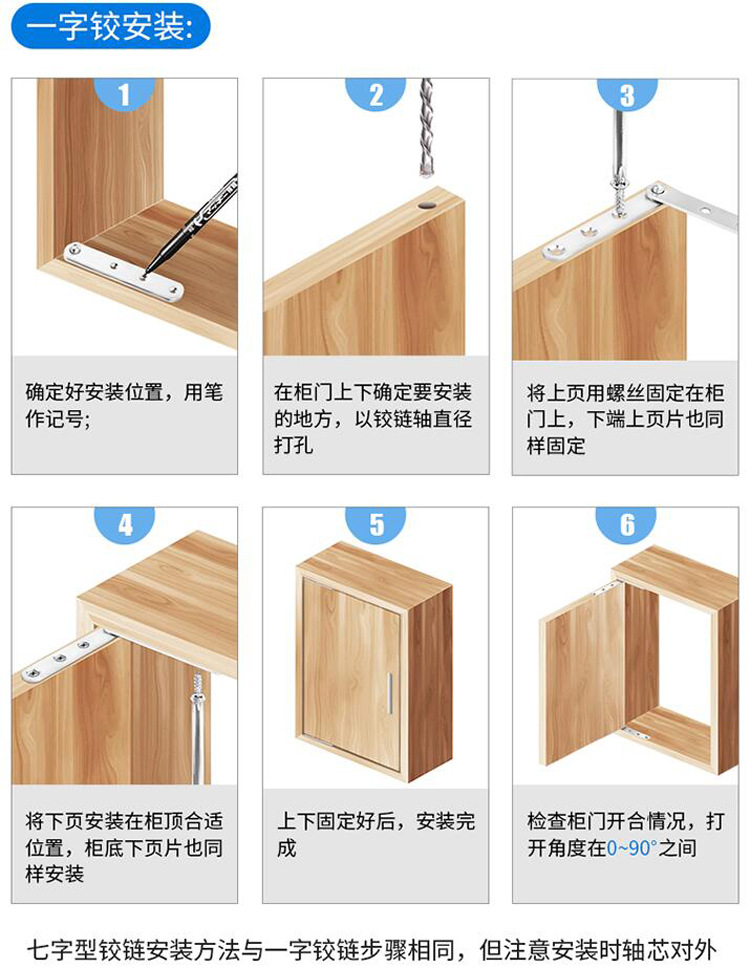 一字铰安装:

1

确定好安装位置，用笔作记号;

2

在柜门上下确定要安装的地方，以铰链轴直径打孔

3

将上页用螺丝固定在柜门上，下端上页片也同样固定

4

将下页安装在柜顶合适位置，柜底下页片也同样安装

5

上下固定好后，安装完成

6

检查柜门开合情况，打开角度在0~90°之间

七字型铰链安装方法与一字铰链步骤相同，但注意安装时轴芯对外